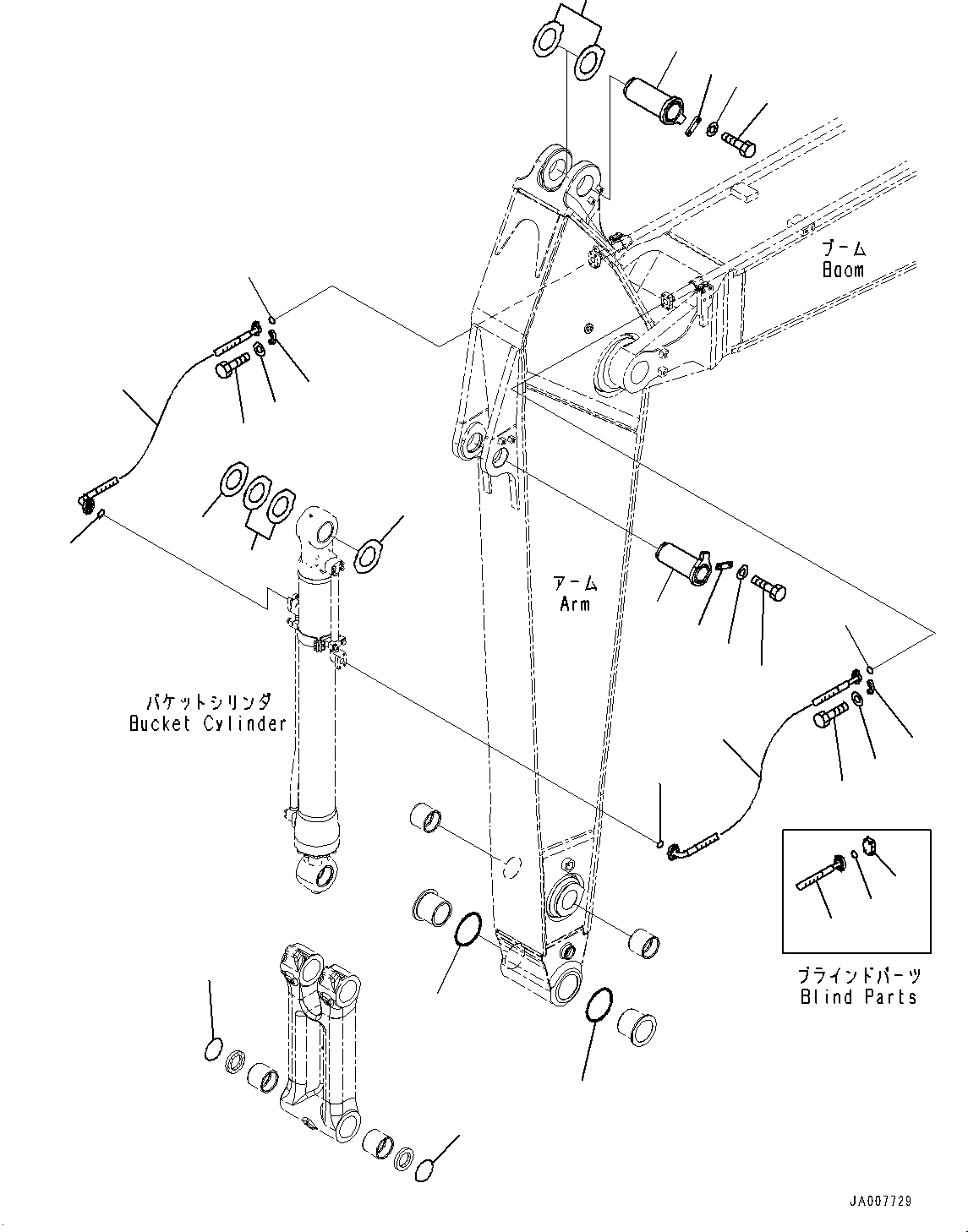 ブーム
Boom

アーム
Arm

バケットシリンダ
Bucket Cylinder

ブラインドパーツ
Blind Parts

JA007729