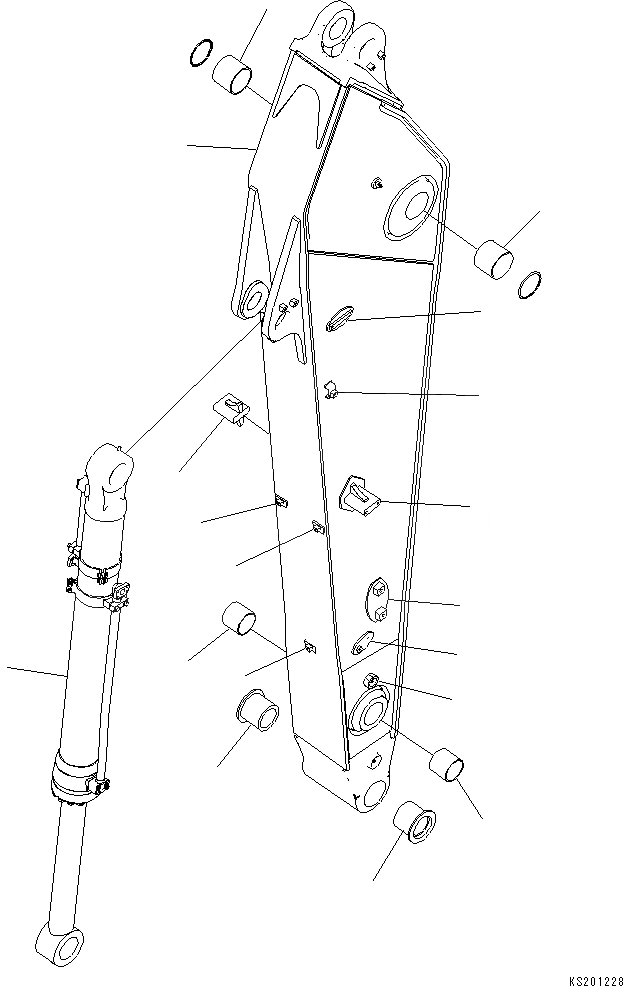 KS201228