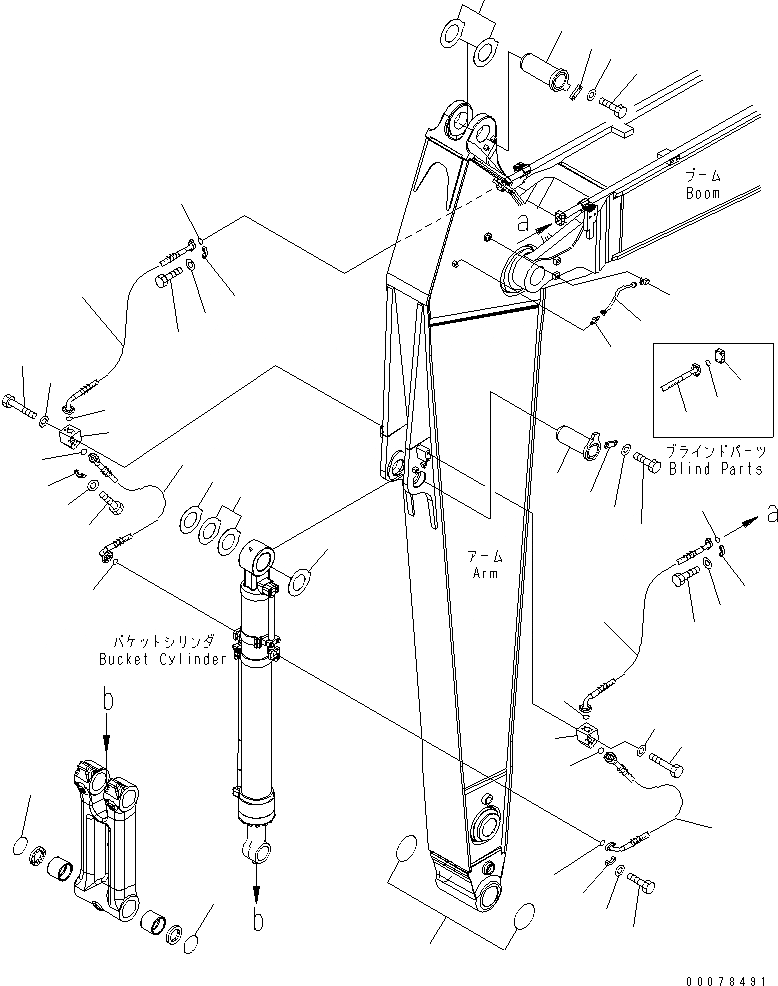 ブーム
Boom

a

ブラインドパーツ
Blind Parts

a

アーム
Arm

バケットシリンダ
Bucket Cylinder

b

b

00078491