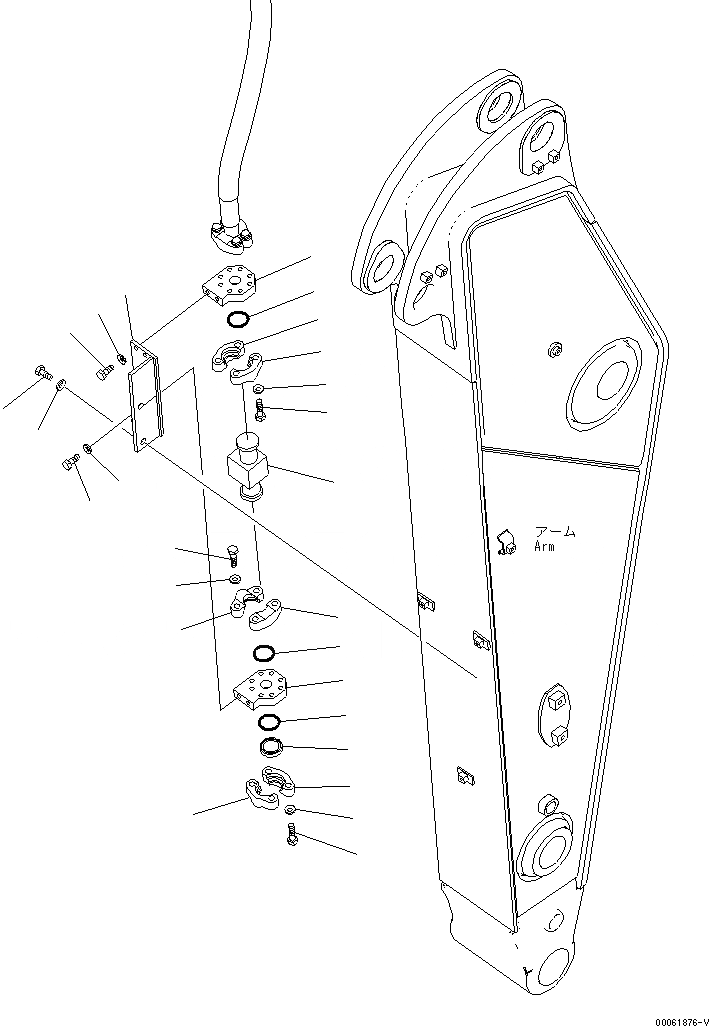 アーム
Arm

00061876-V