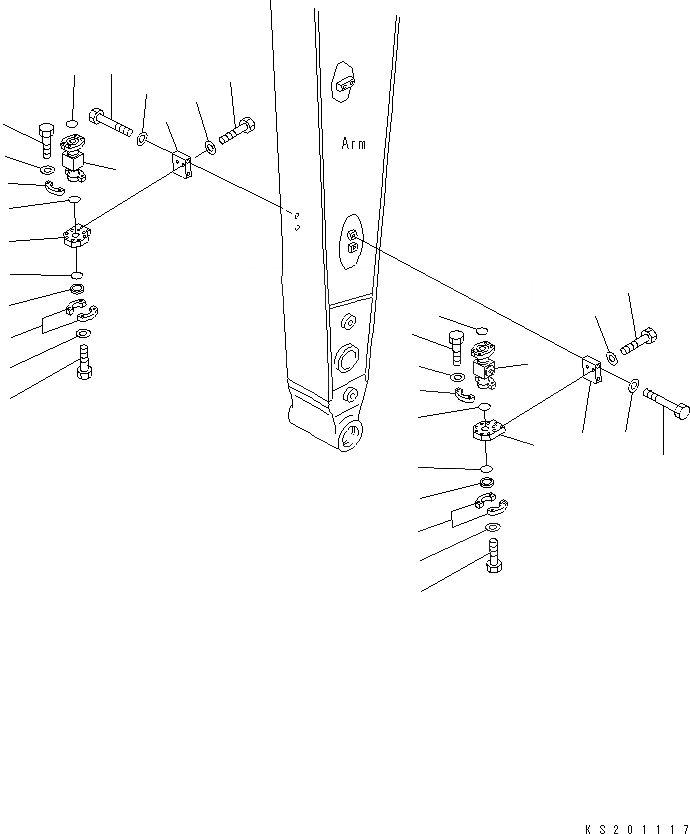 Arm

KS201117