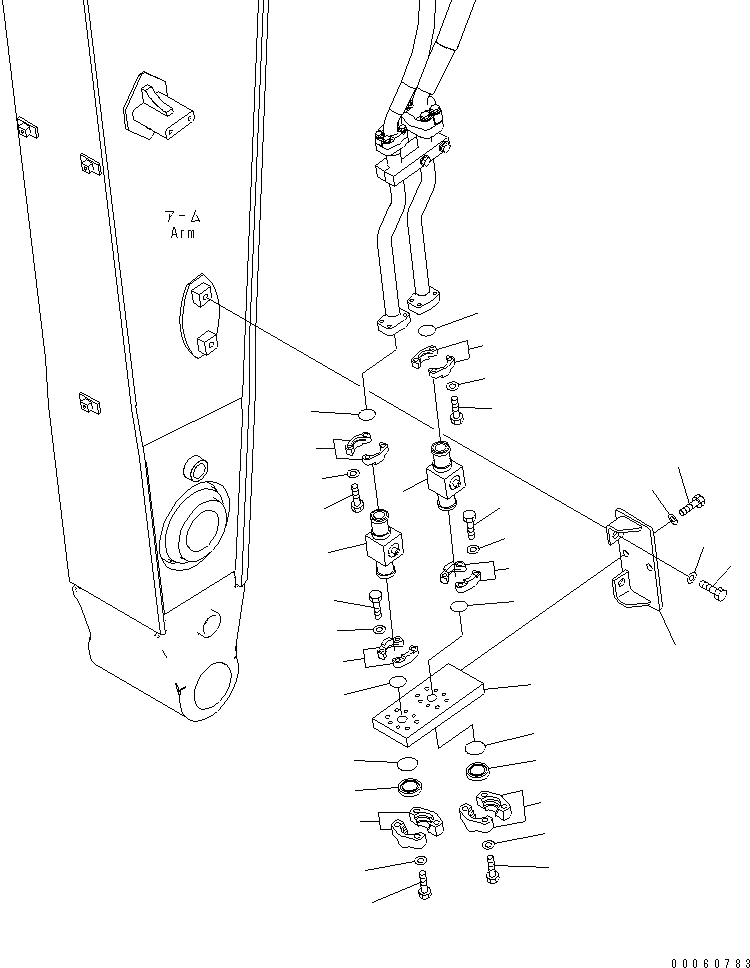 アーム
Arm

00060783