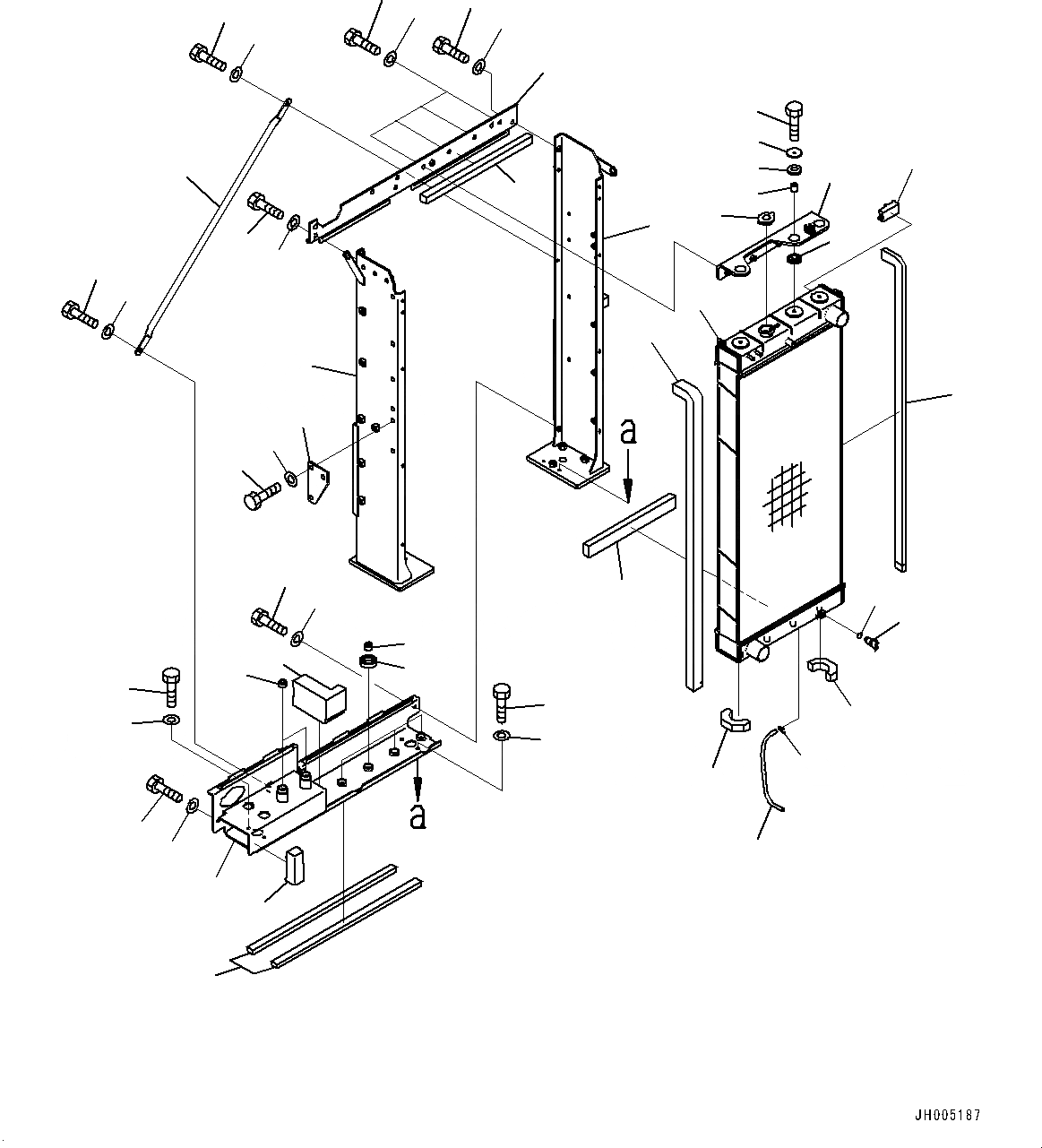 a

a

JH005187