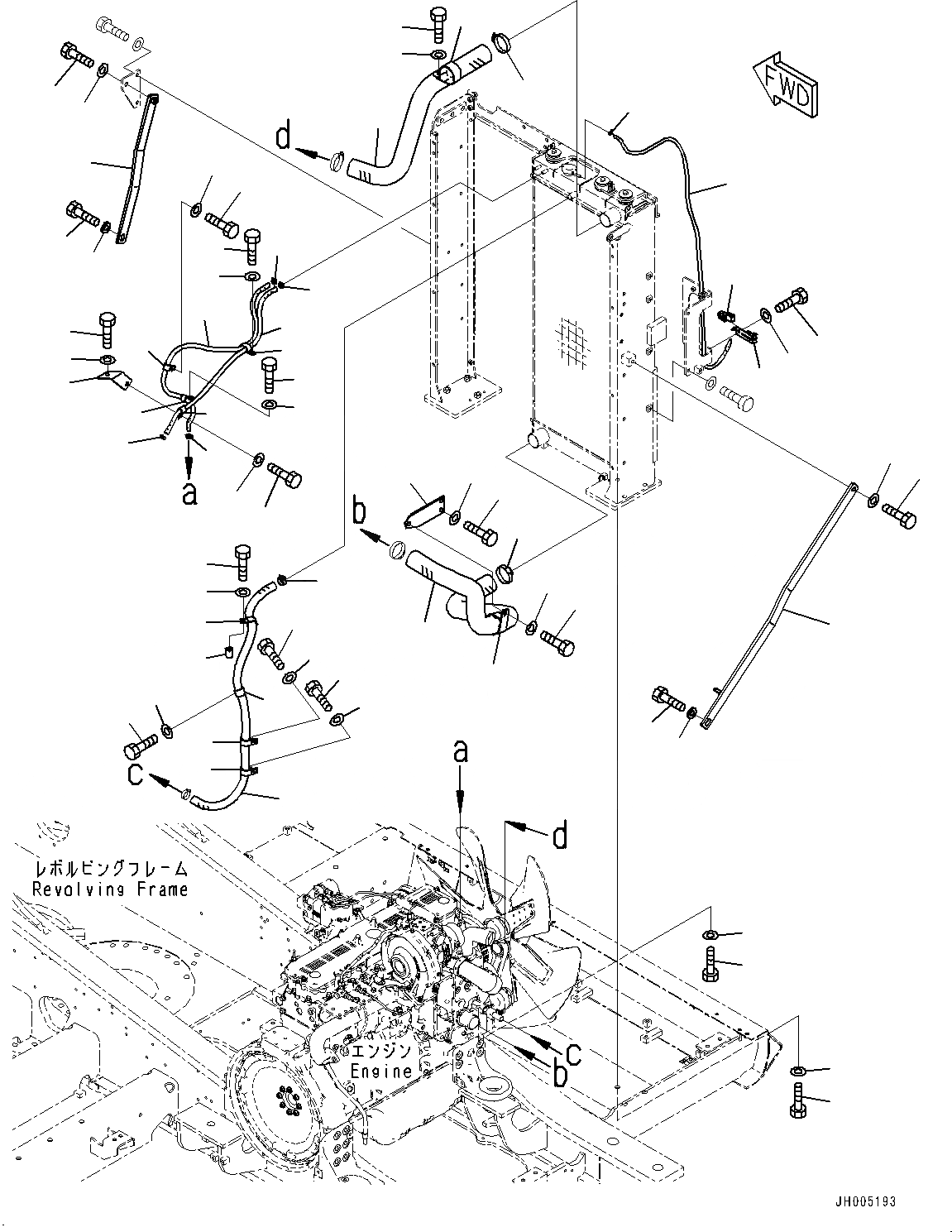 FWD

d

a

b

c

a

d

レボルビングフレーム
Revolving Frame

エンジン
Engine

c

b

JH005193