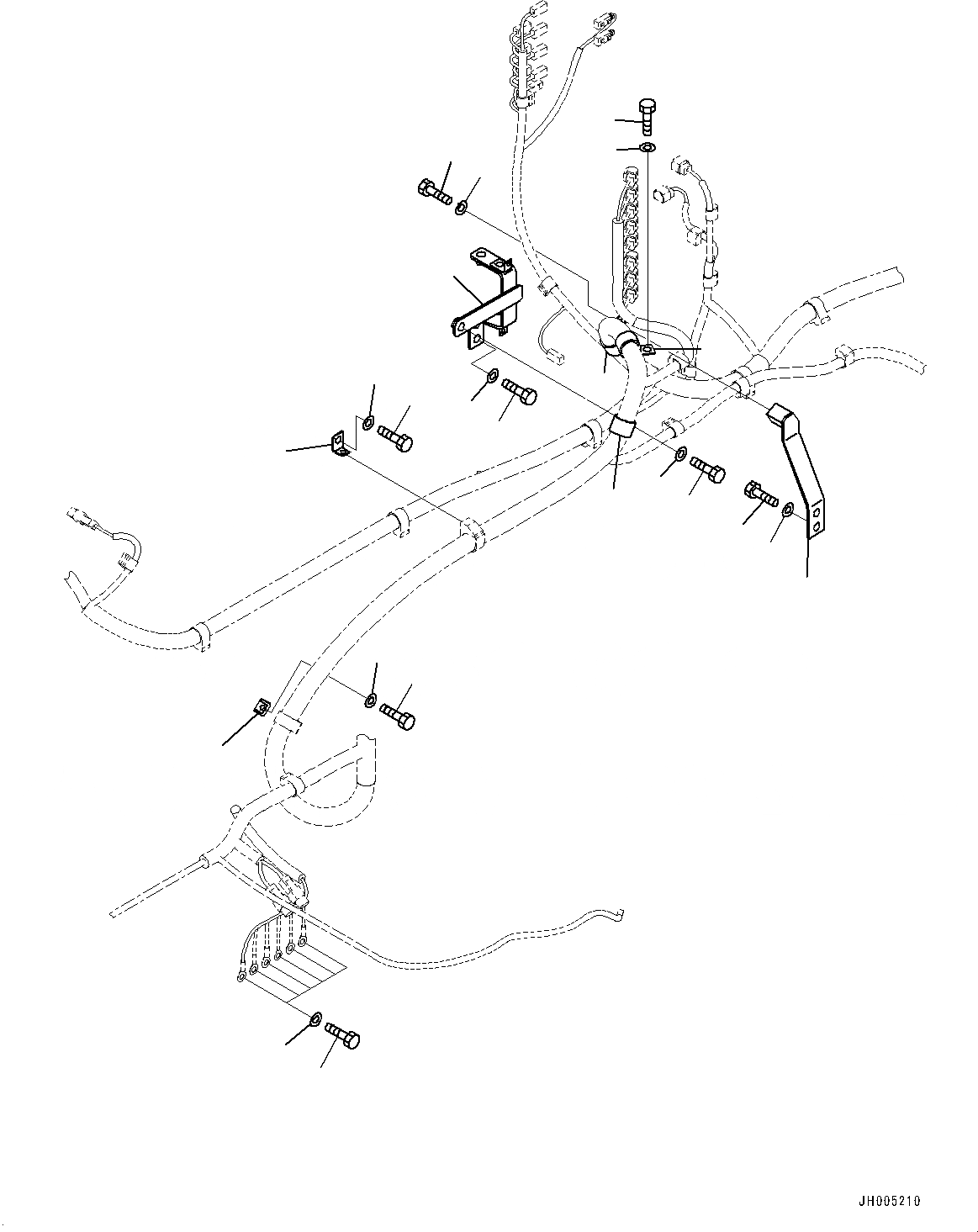 JH005210