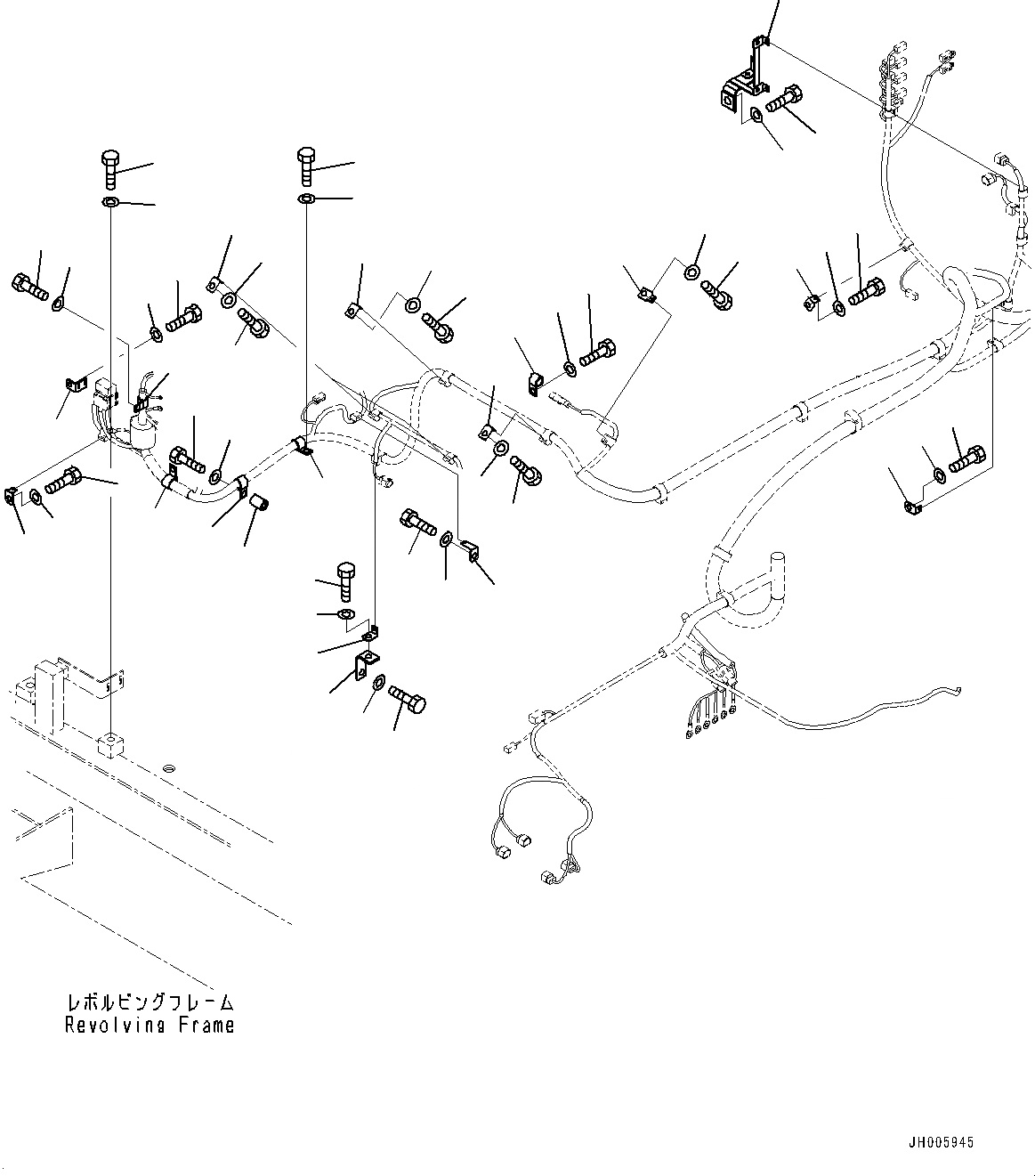 レボルビングフレーム
Revolving Frame

JH005945