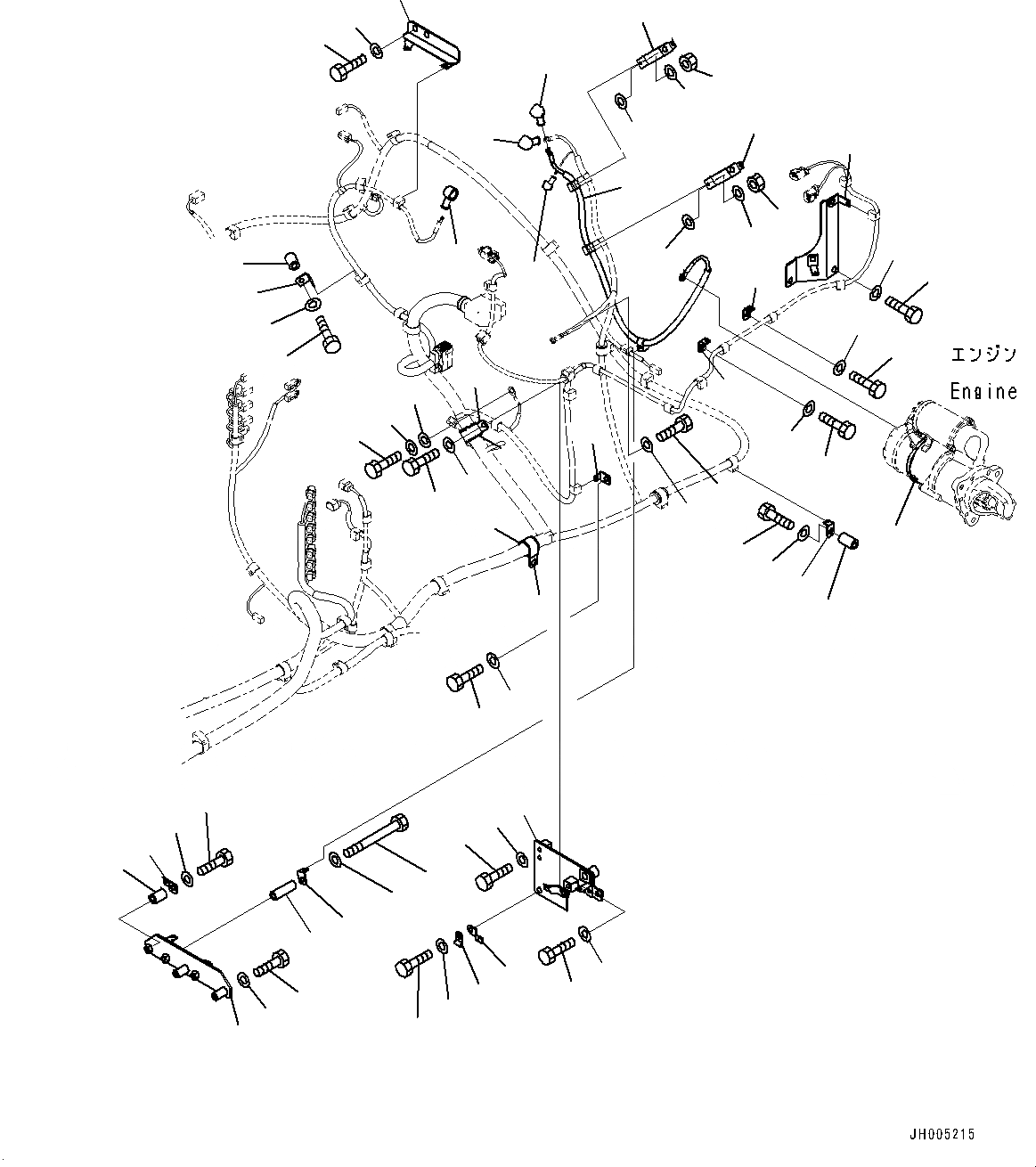 エンジン
Engine

JH005215