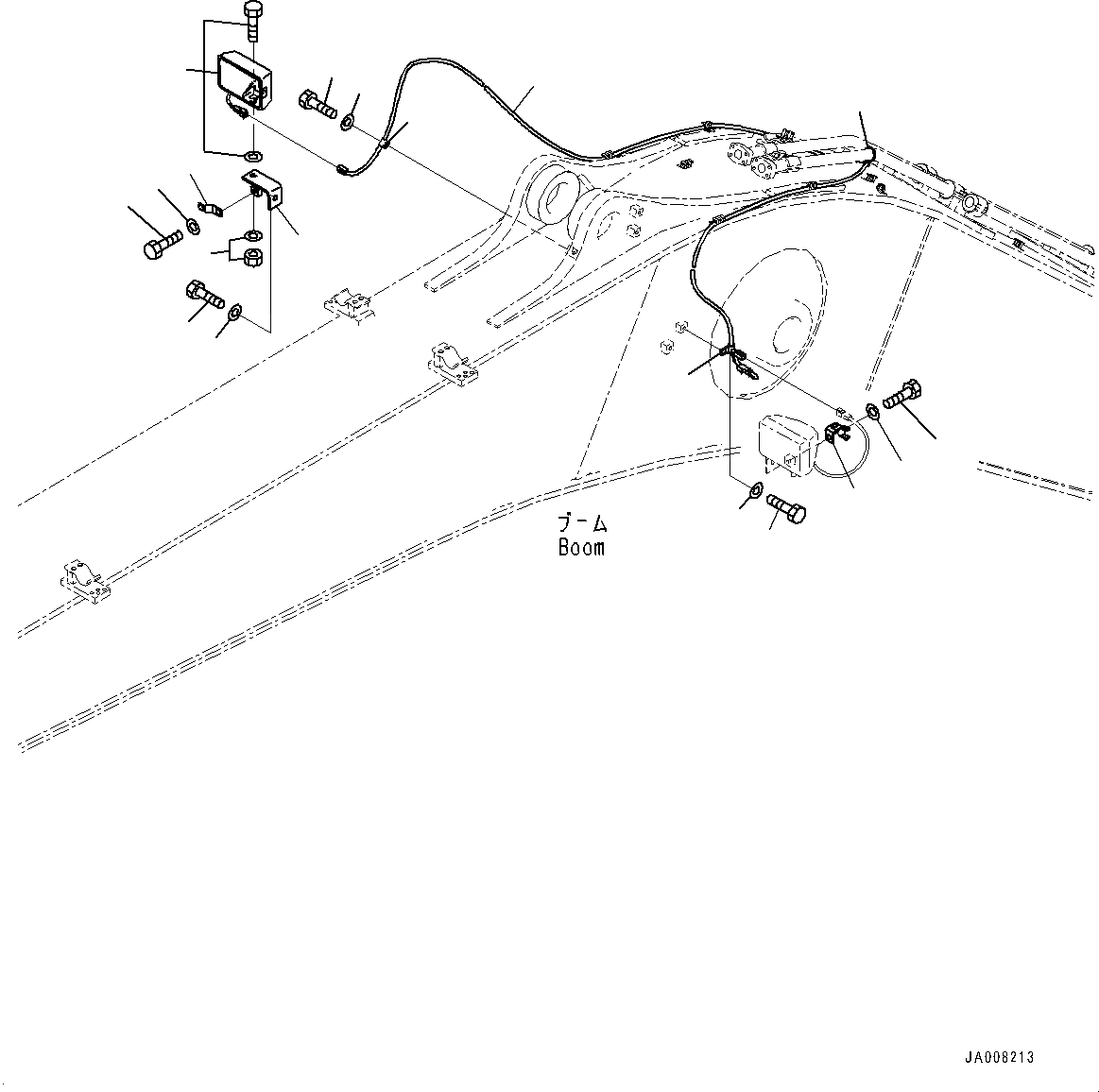 ブーム
Boom

JA008213