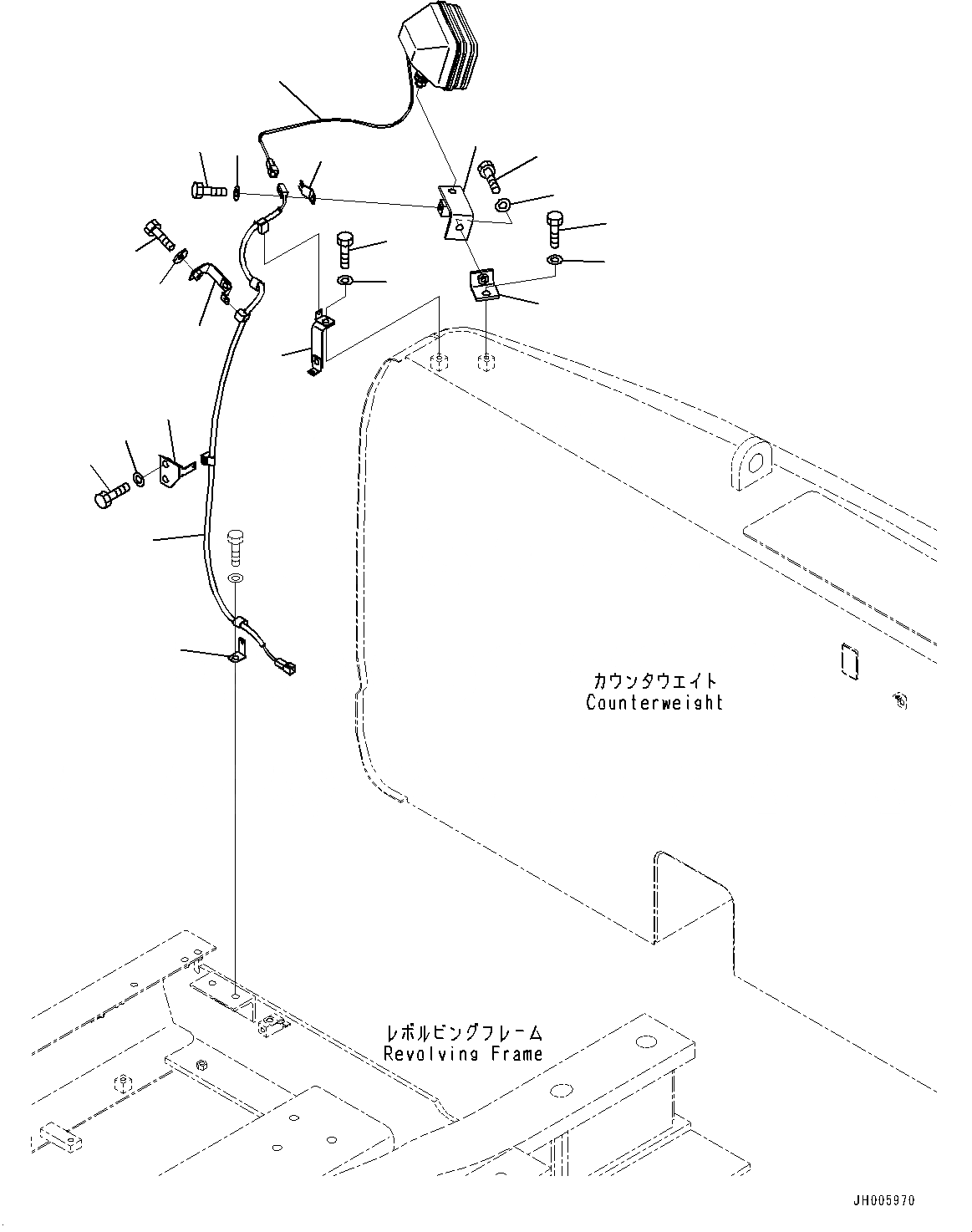 カウンタウエイト
Counterweight

レボルビングフレーム
Revolving Frame

JH005970