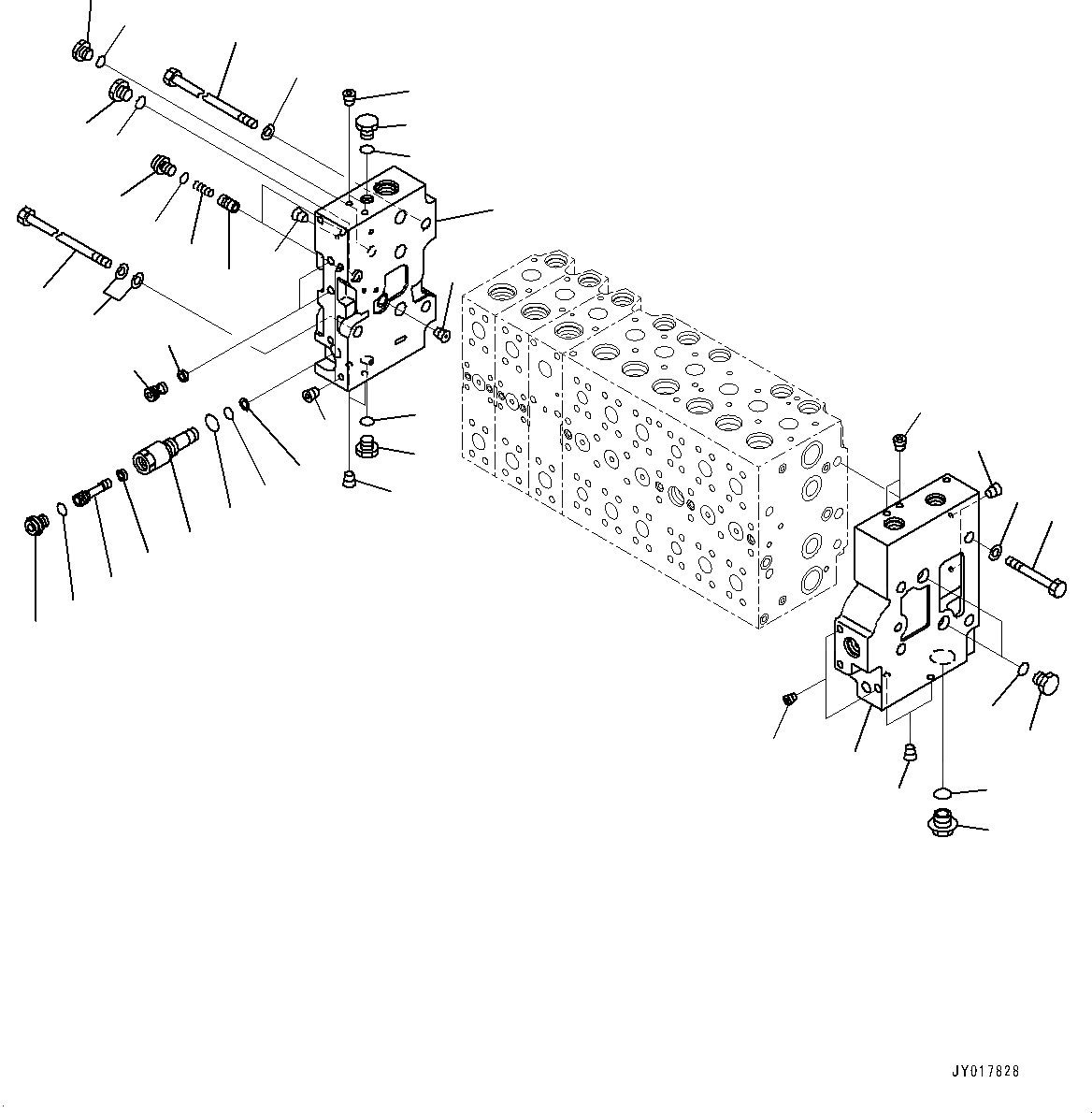 JY017828