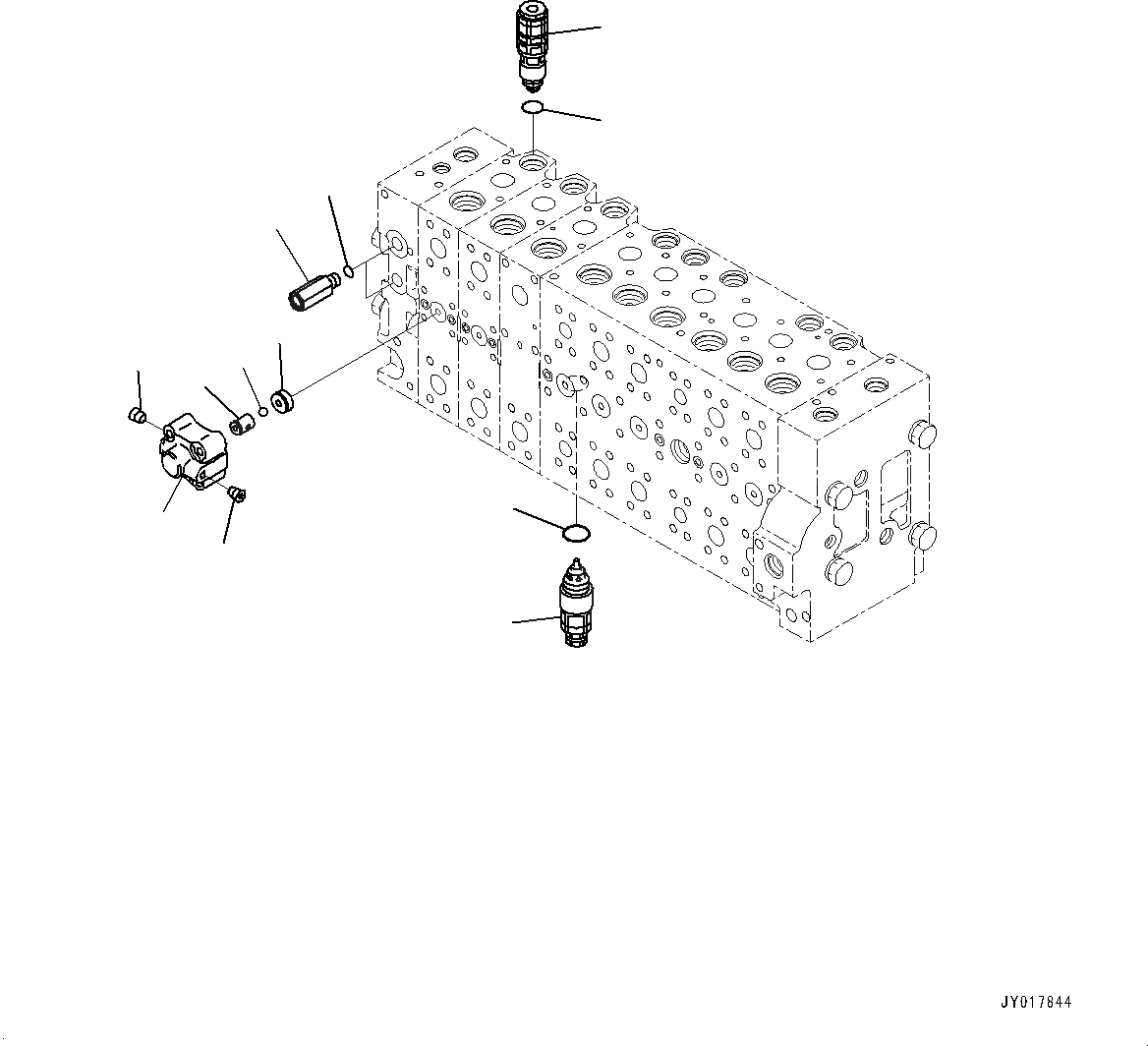 JY017844