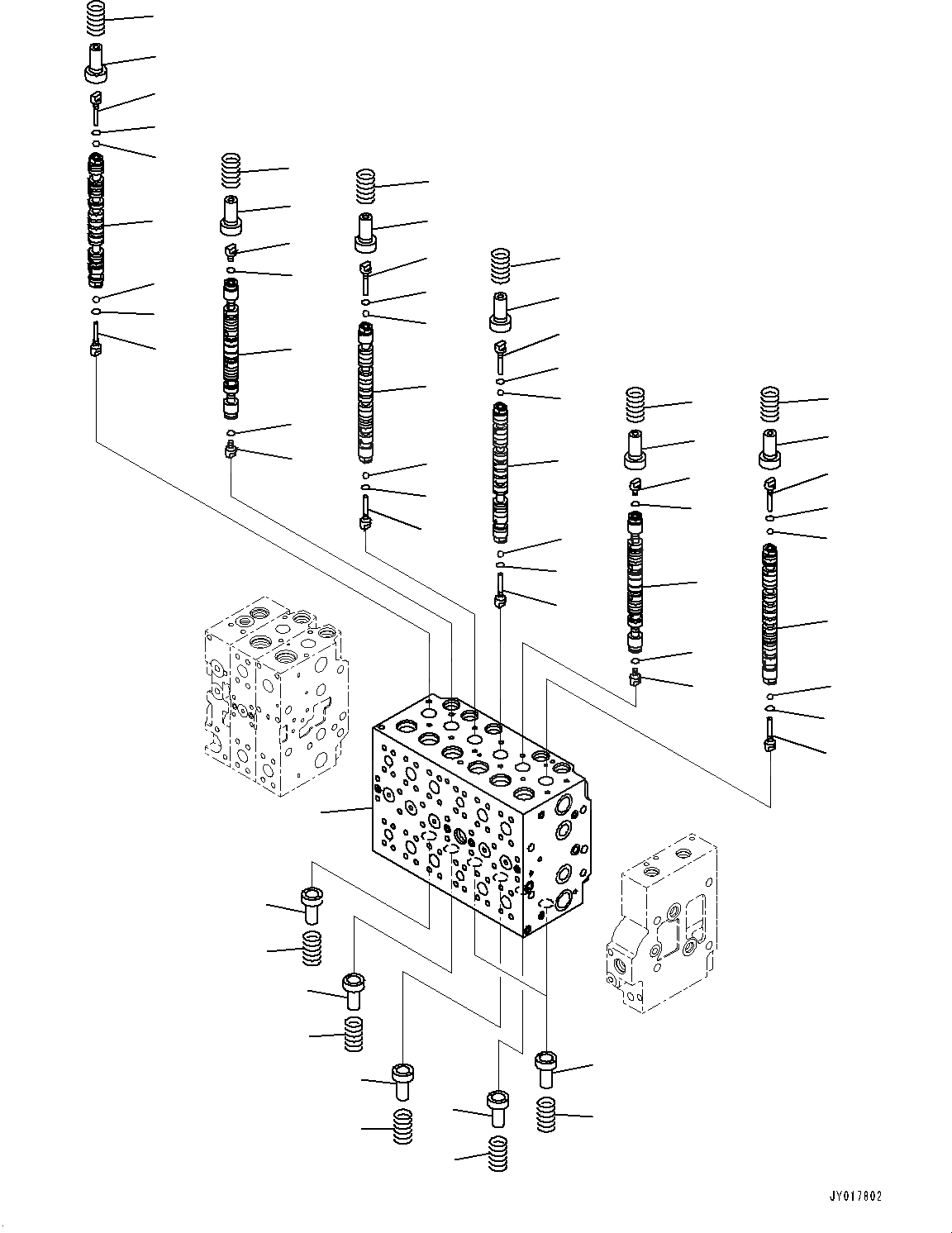 JY017802