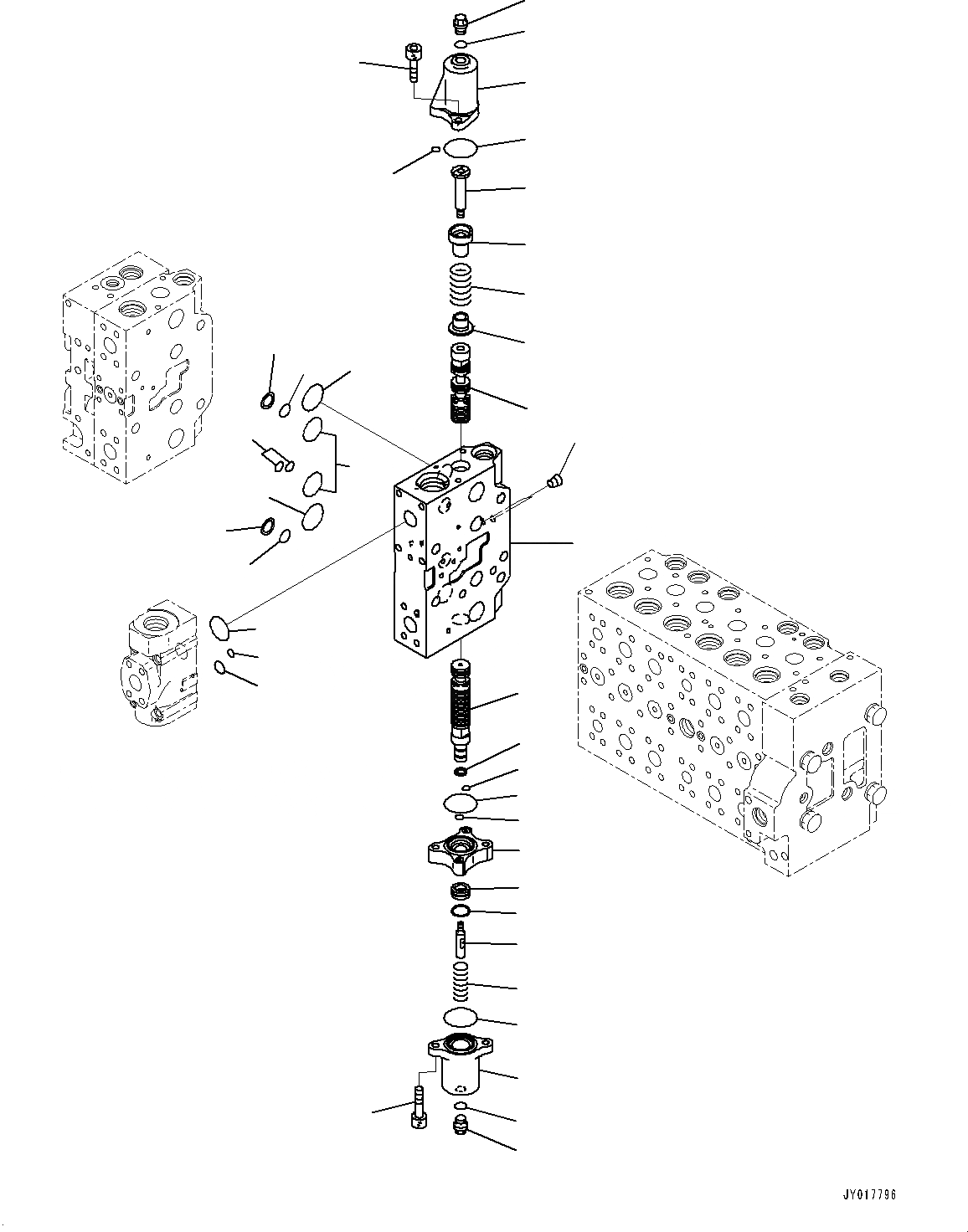 JY017796