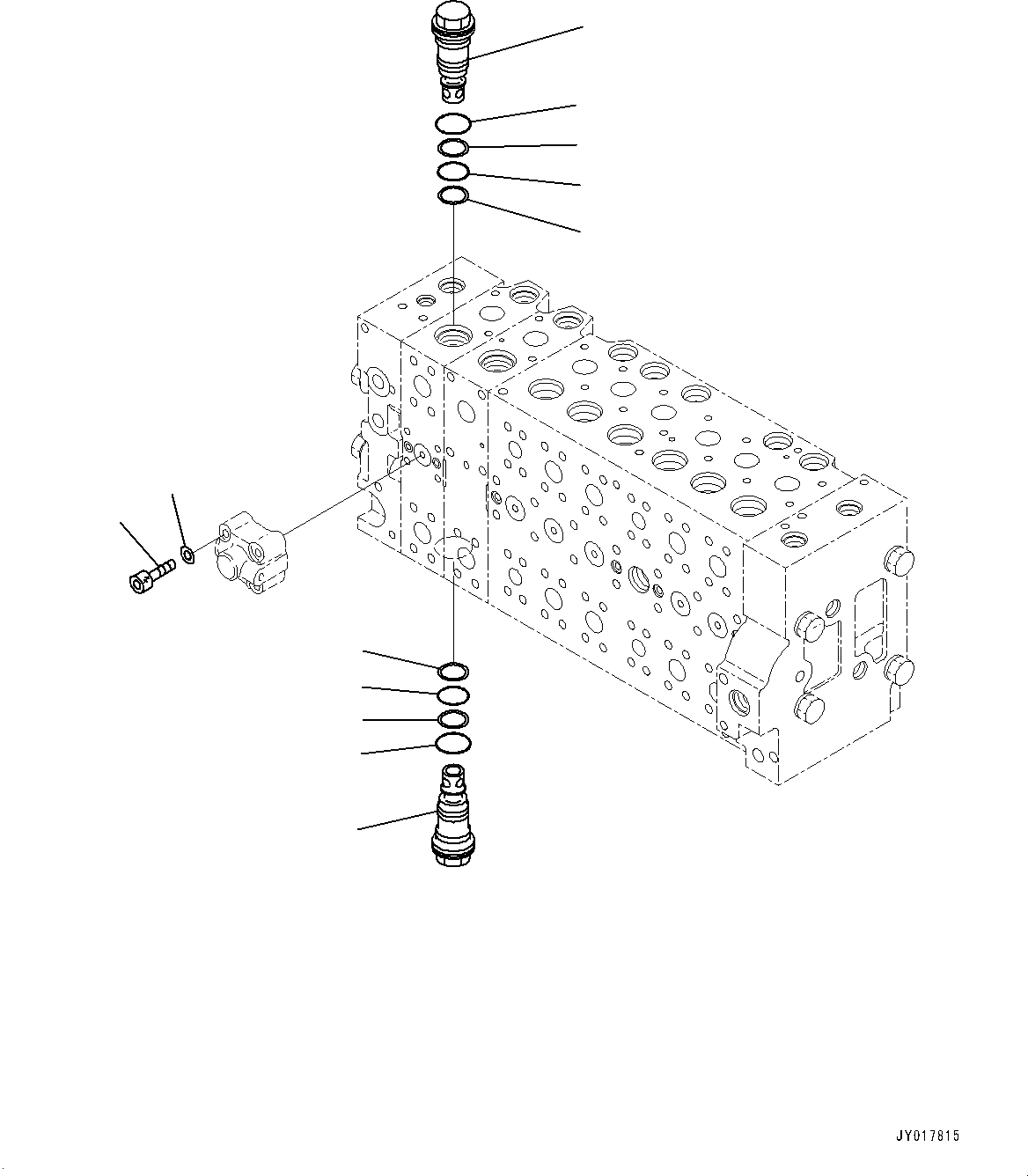 JY017815