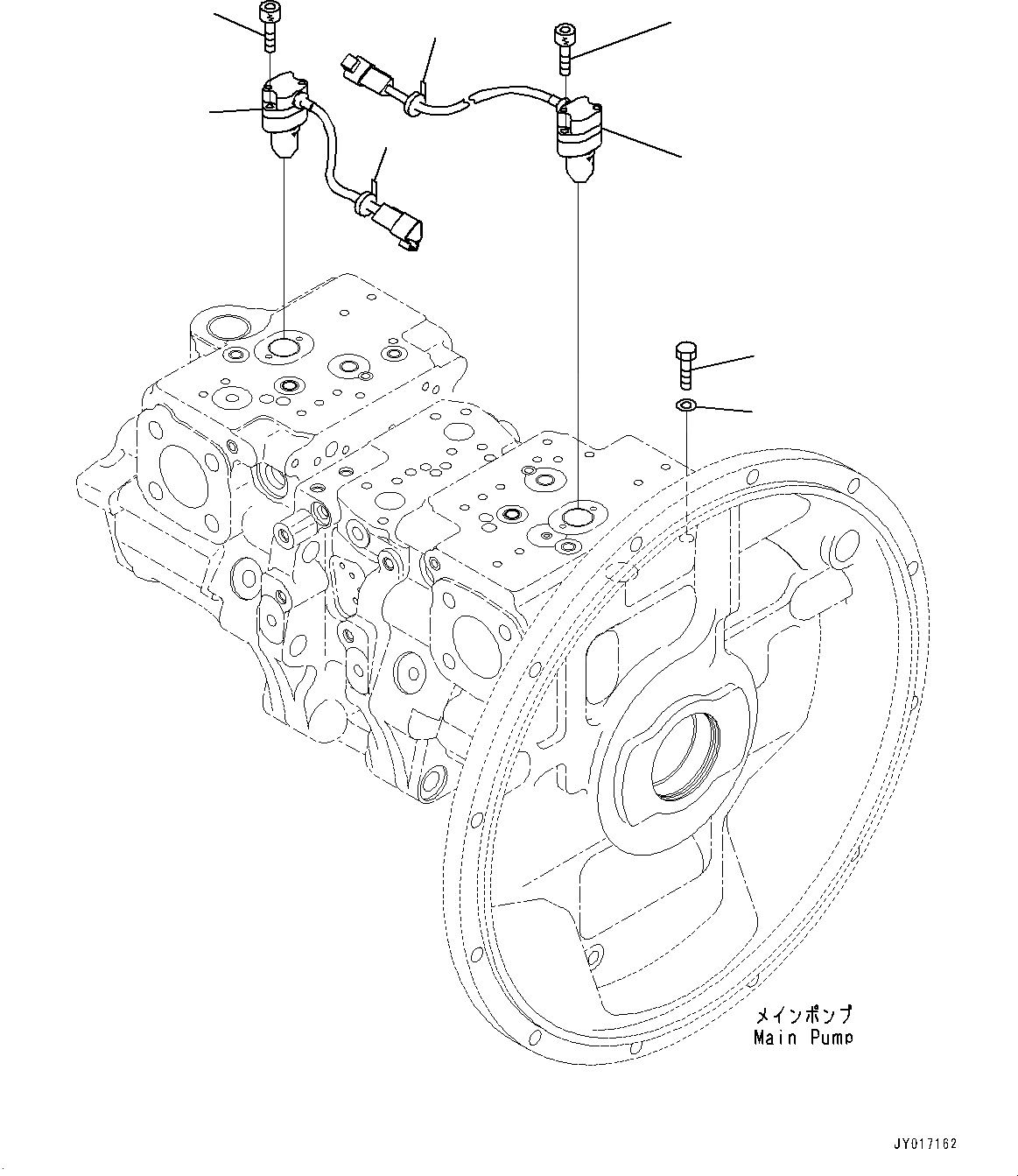 メインポンプ
Main Pump

JY017162