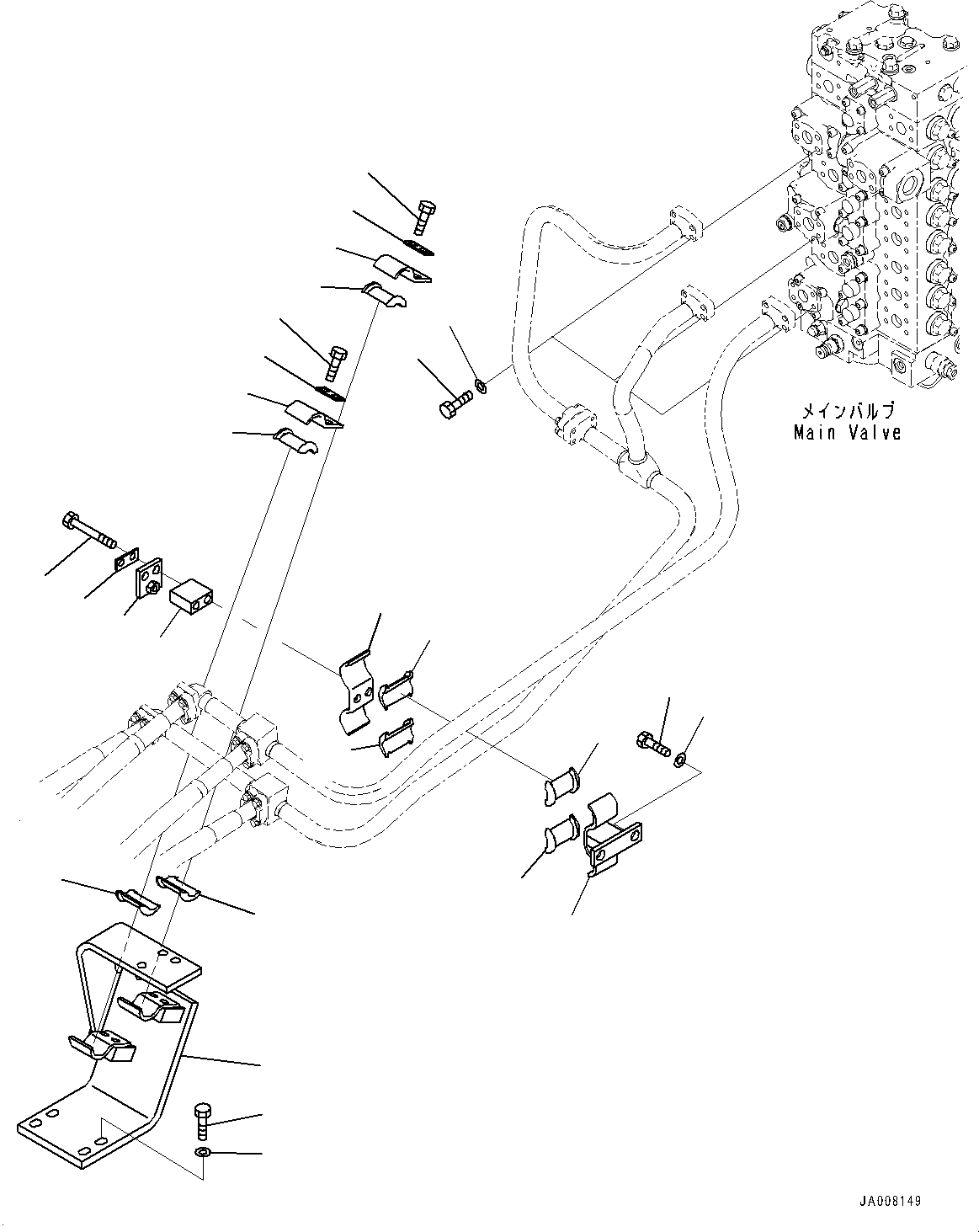 メインバルブ
Main Valve

JA008149