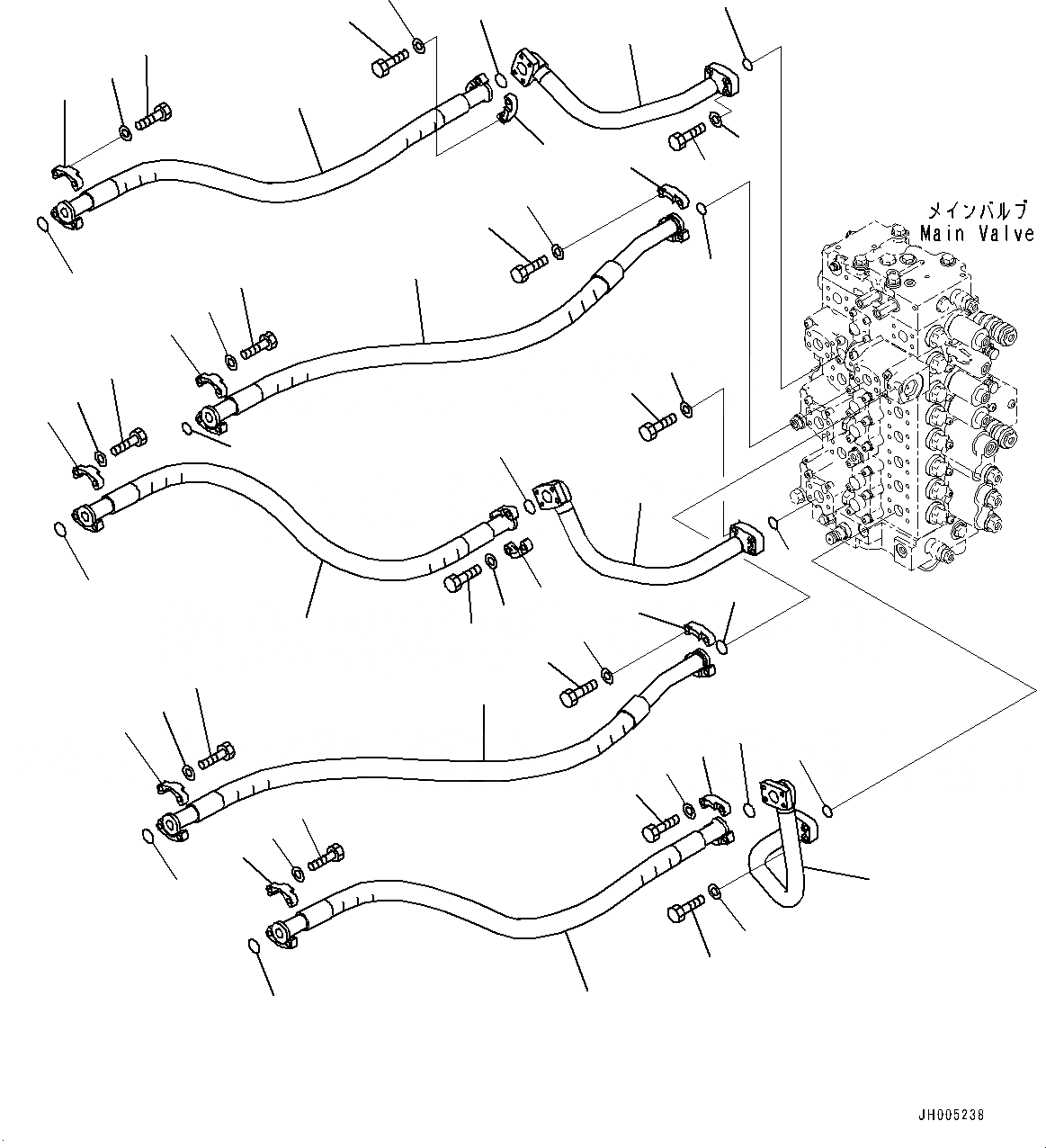 メインバルブ
Main Valve

JH005238