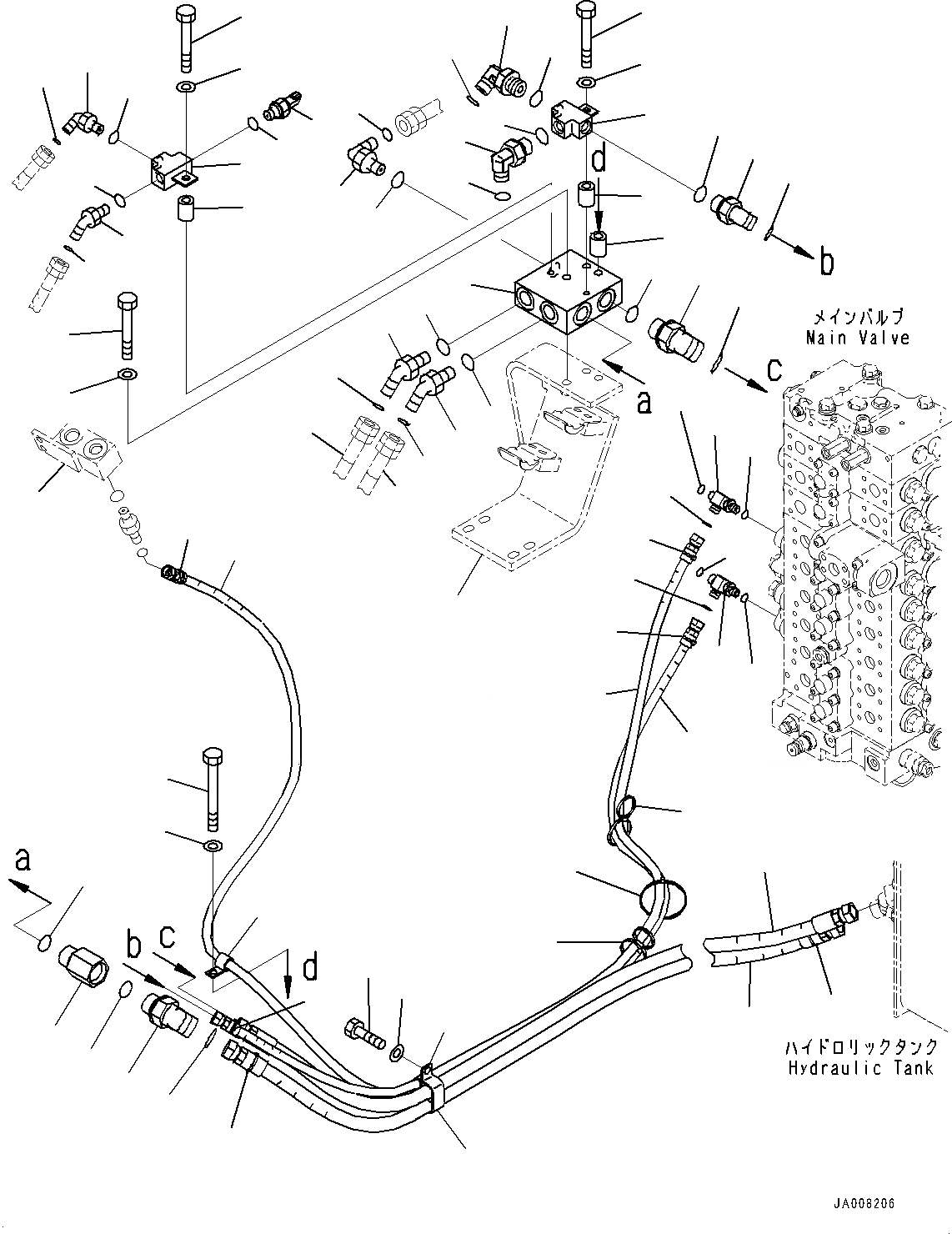 d
b
メインバルブ
Main Valve
c
a
a
b
c
d
ハイドロリックタンク
Hydraulic Tank
JA008206