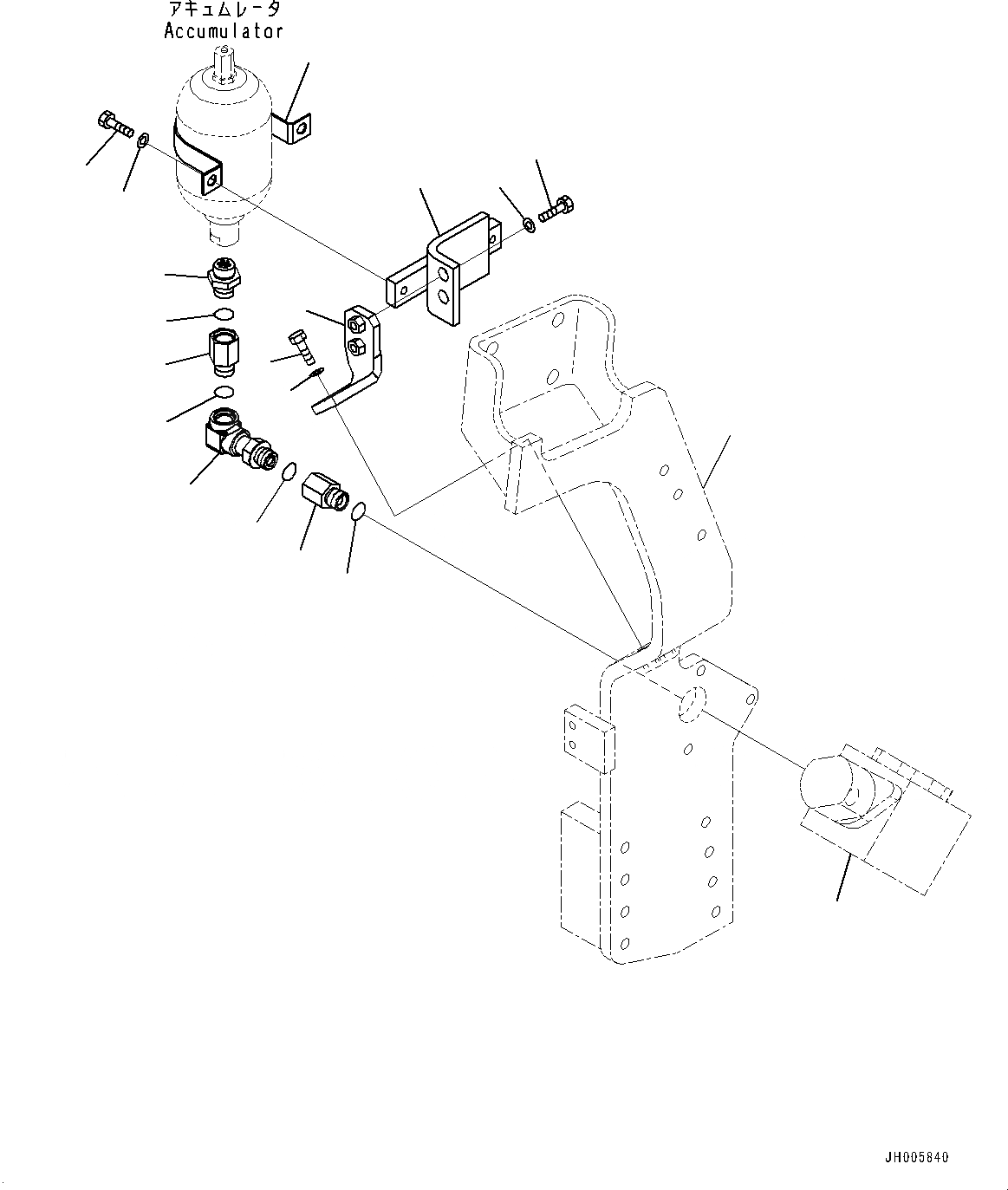 アキュムレータ
Accumulator

JH005840