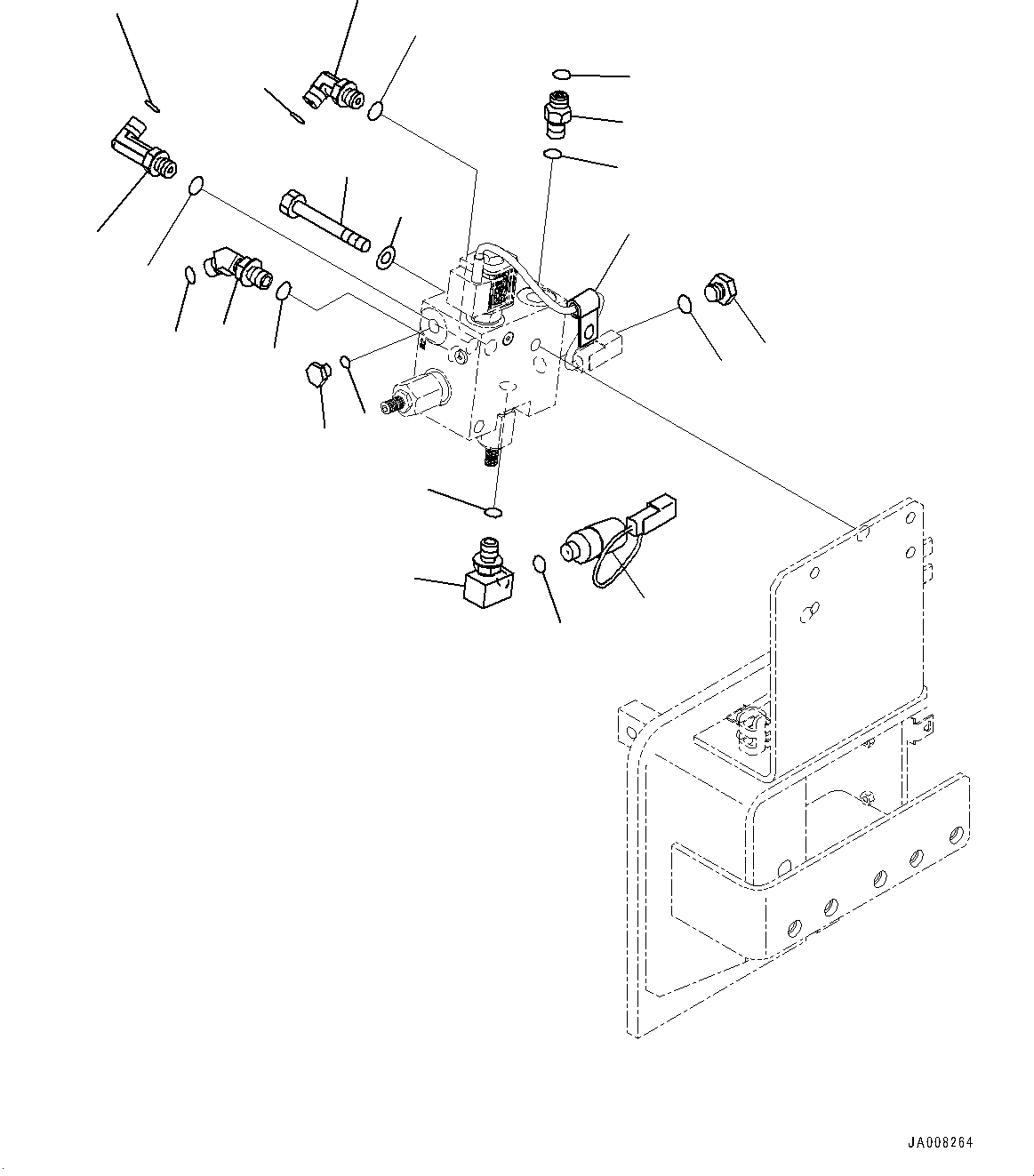 JA008264