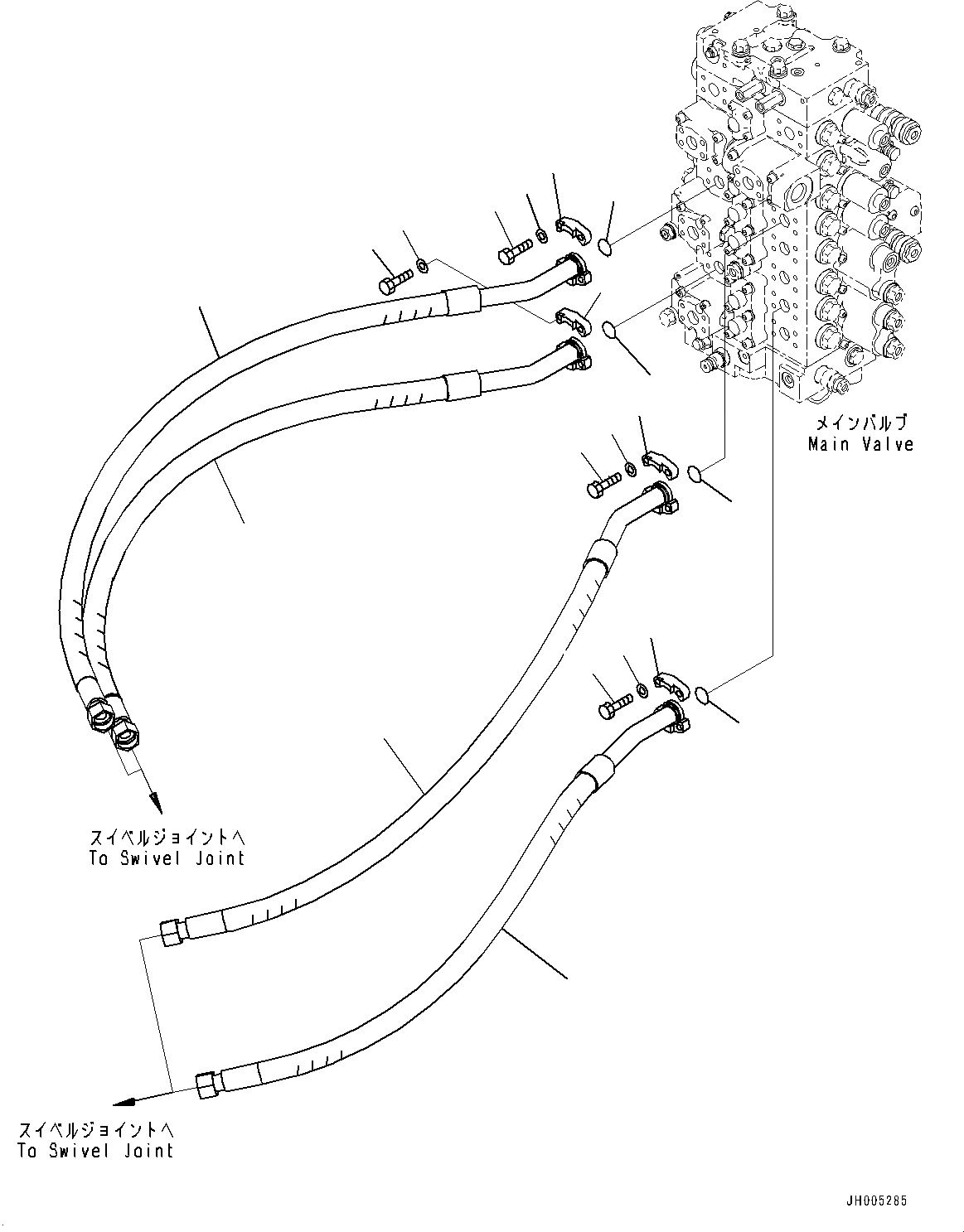 メインバルブ
Main Valve

スイベルジョイントへ
To Swivel Joint

スイベルジョイントへ
To Swivel Joint

JH005285