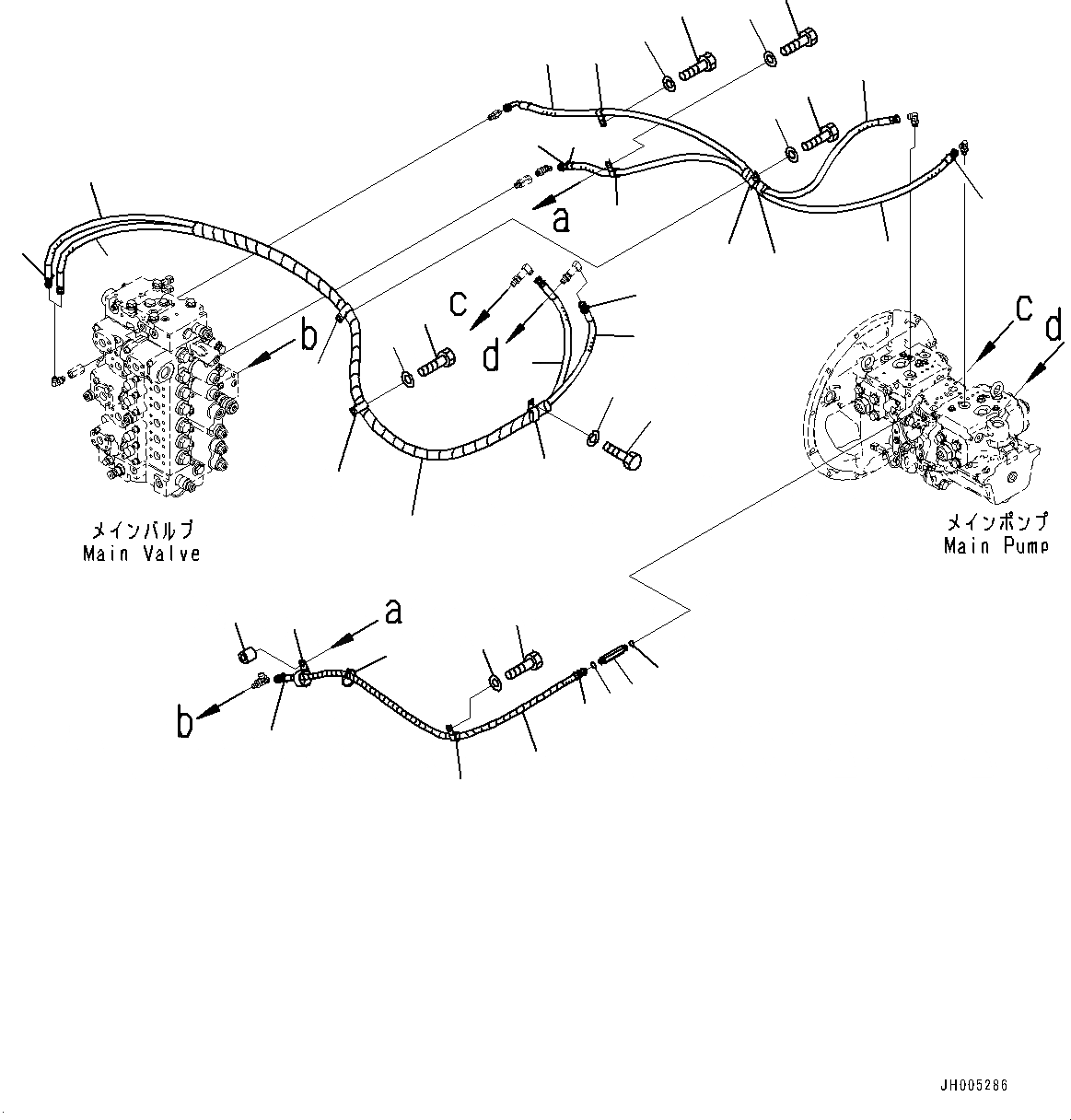 a

c

d

b

c

d

メインバルブ
Main Valve

メインポンプ
Main Pump

a

b

JH005286