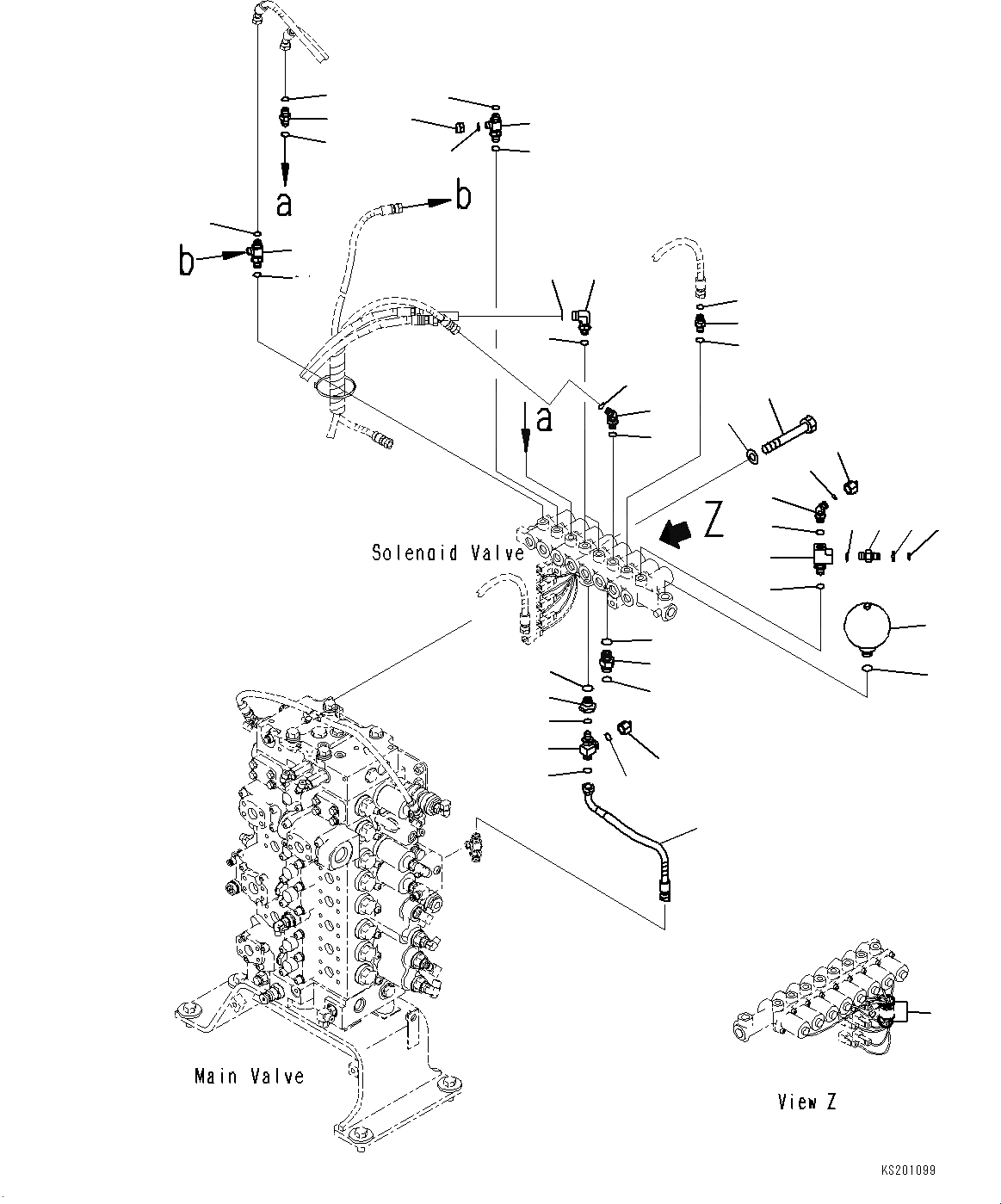 a
b
b
a
Z
Solenoid Valve
Main Valve
View Z
KS201099