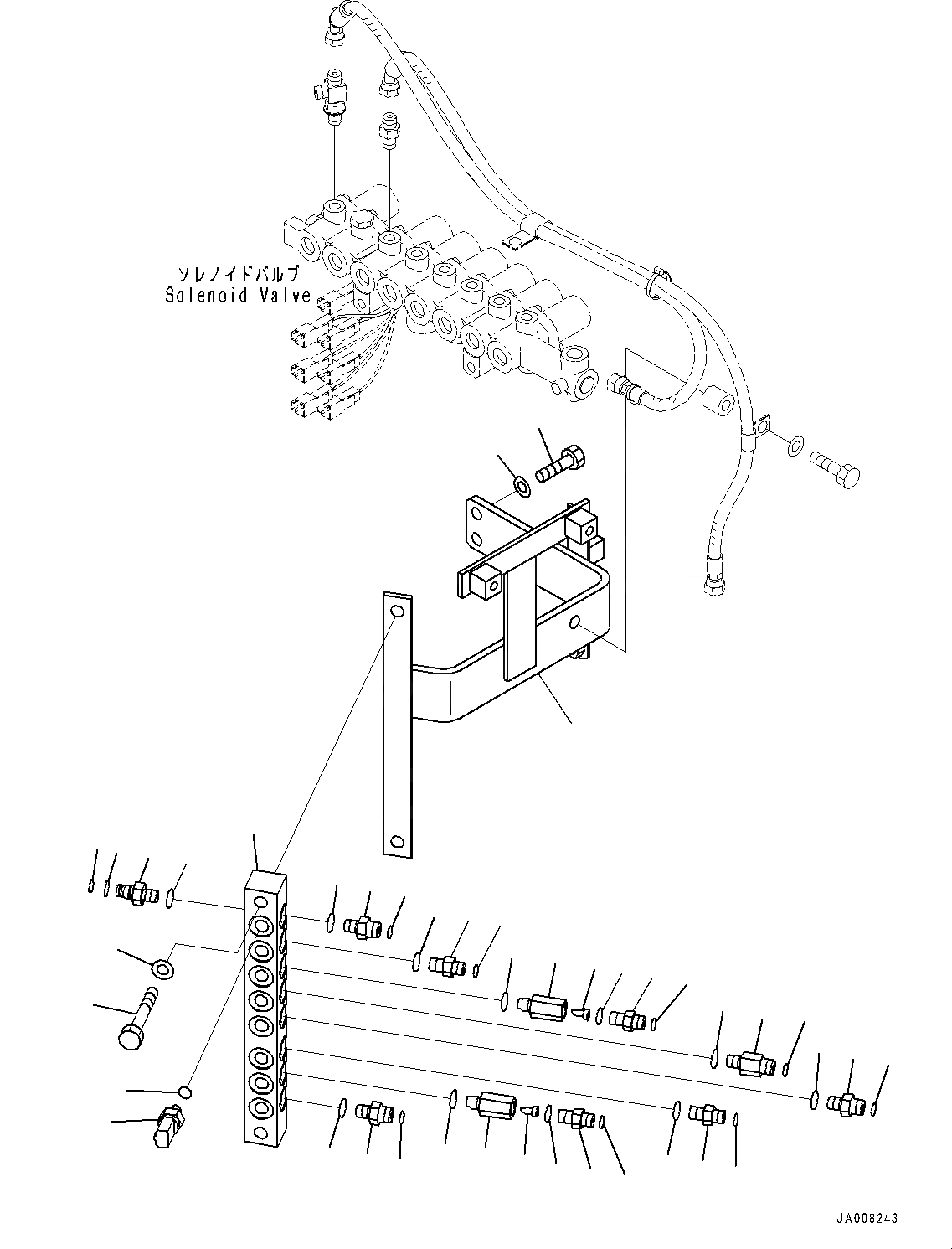 ソレノイドバルブ
Solenoid Valve

JA008243