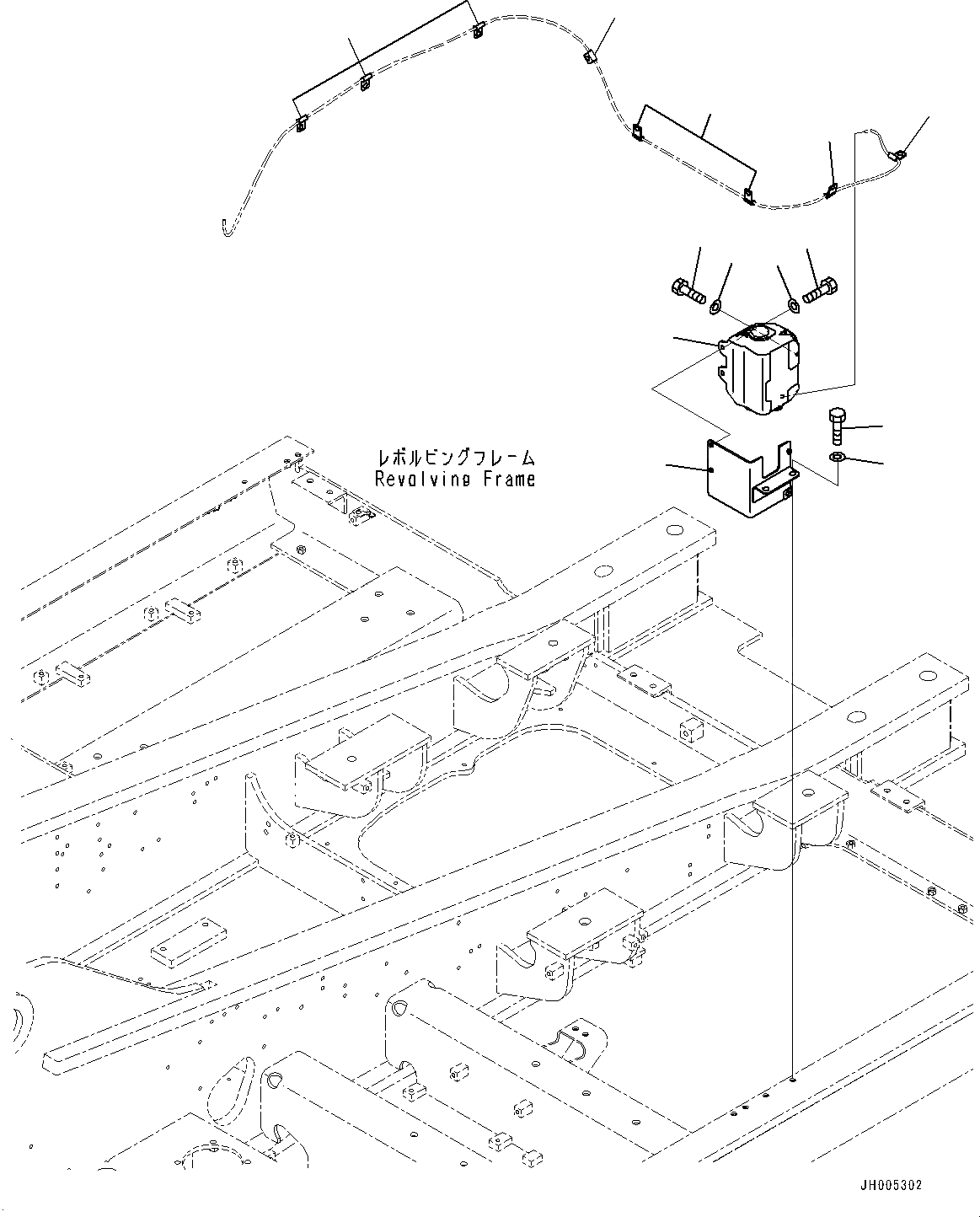 レボルビングフレーム
Revolving Frame

JH005302