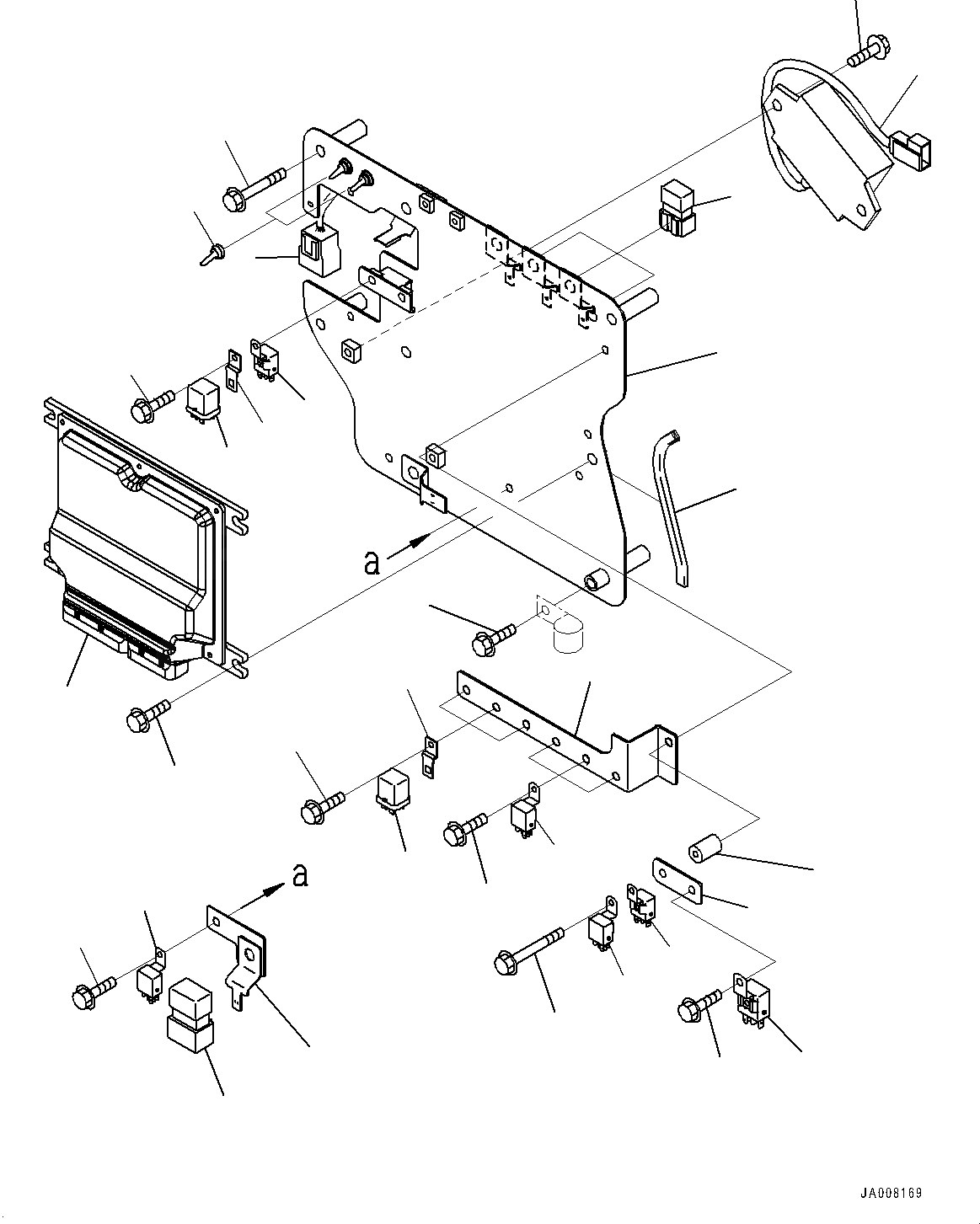 a

a

JA008169