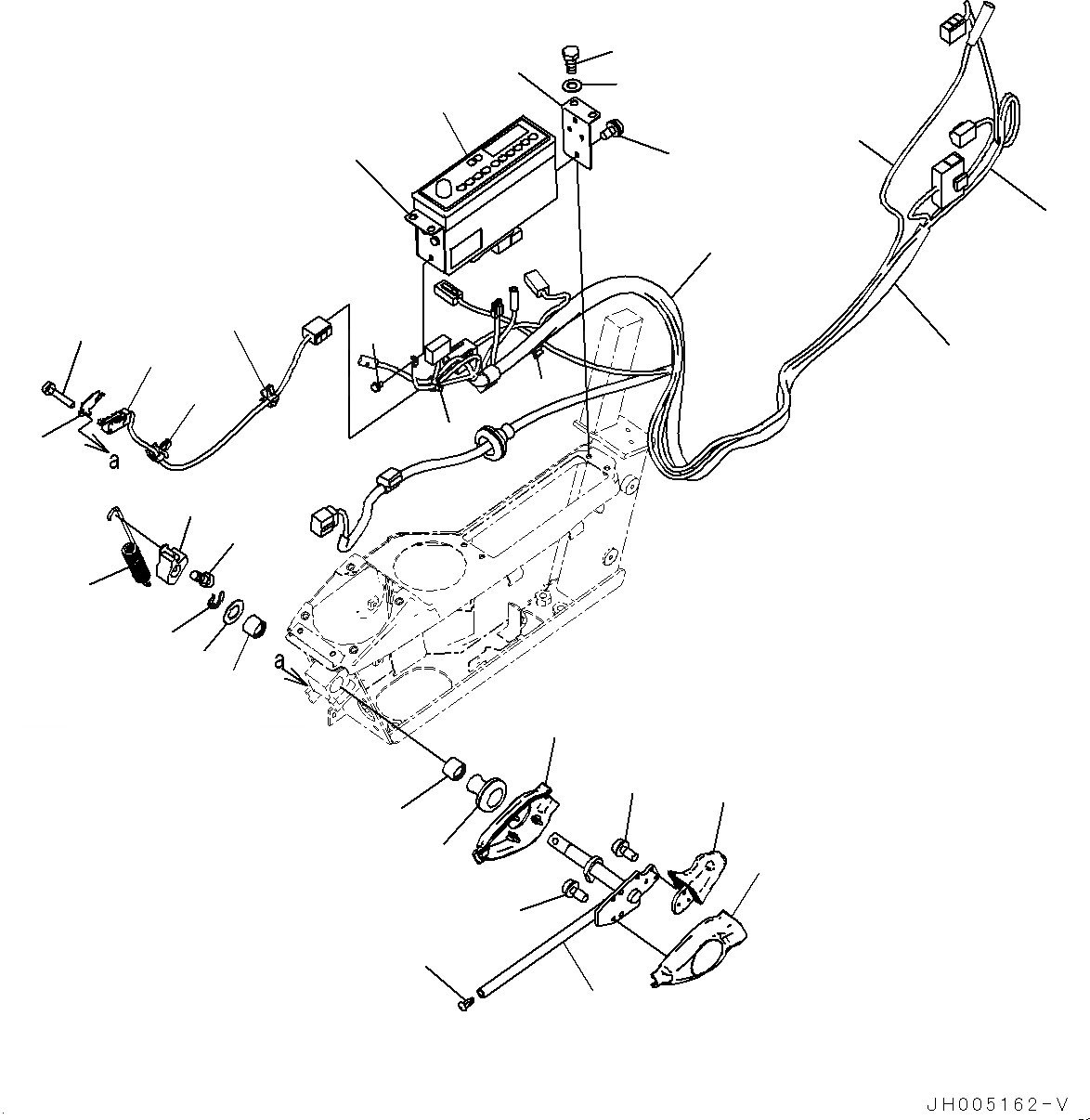 a

a

JH005162-V