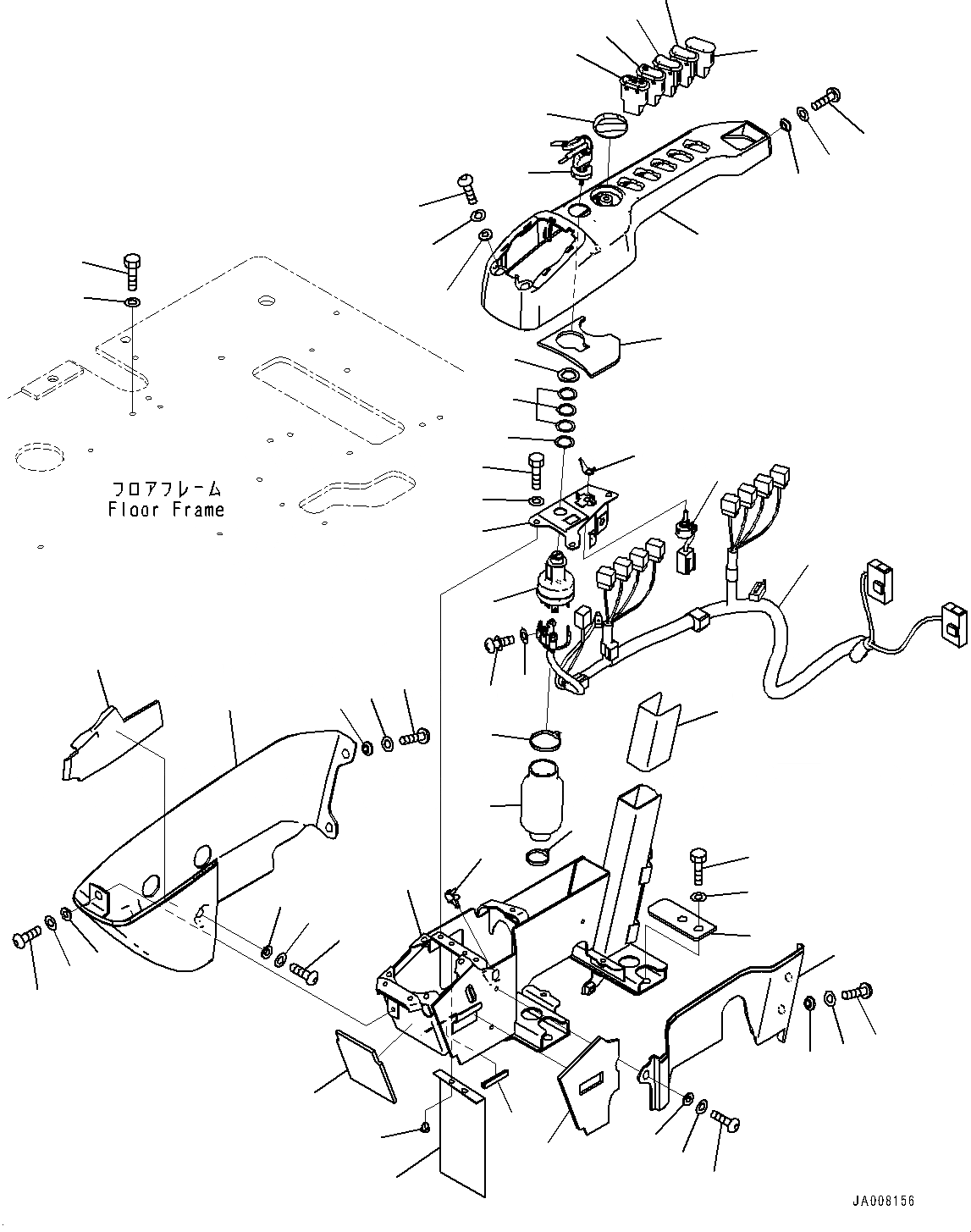 フロアフレーム
Floor Frame

JA008156