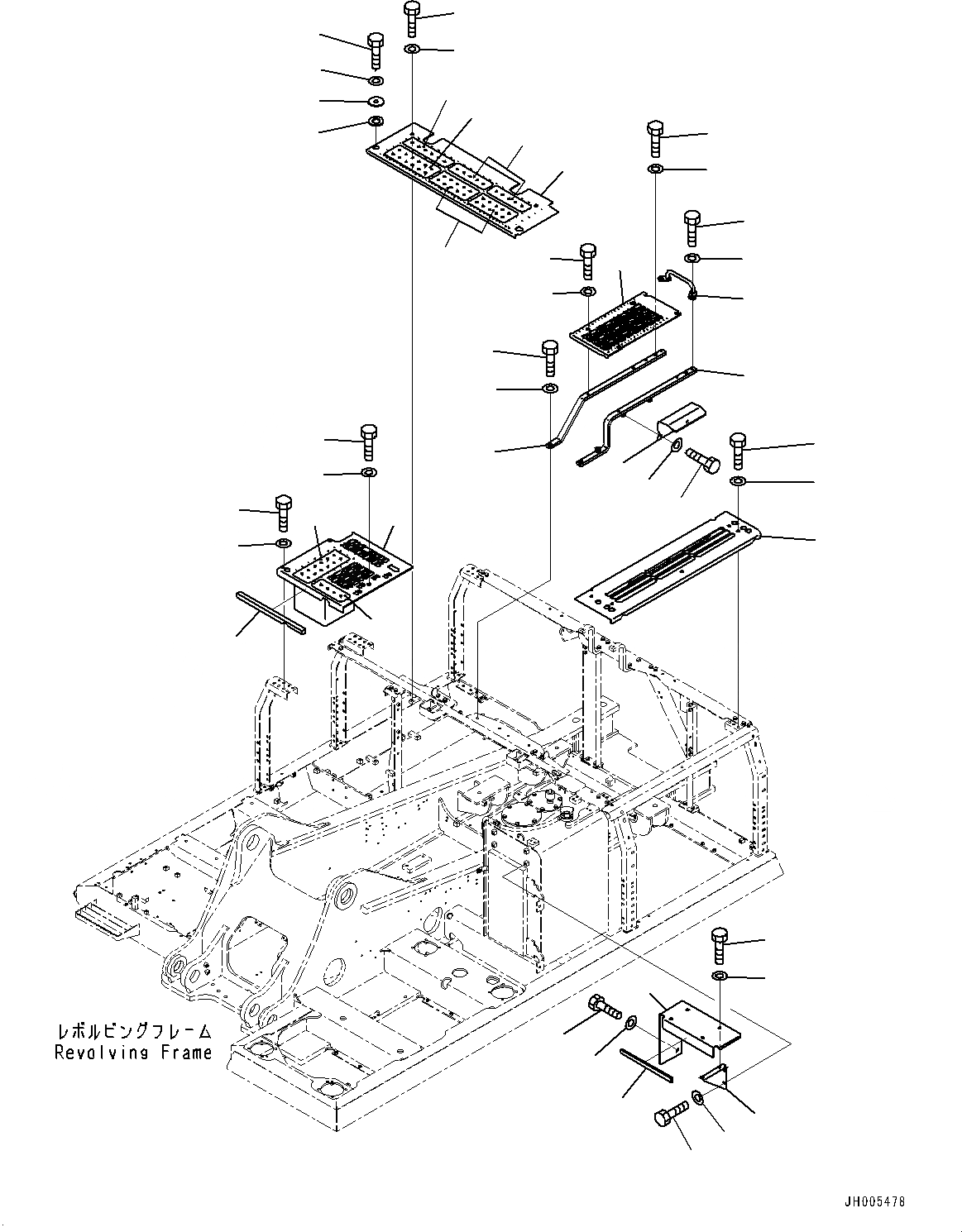 レボルビングフレーム
Revolving Frame

JH005478