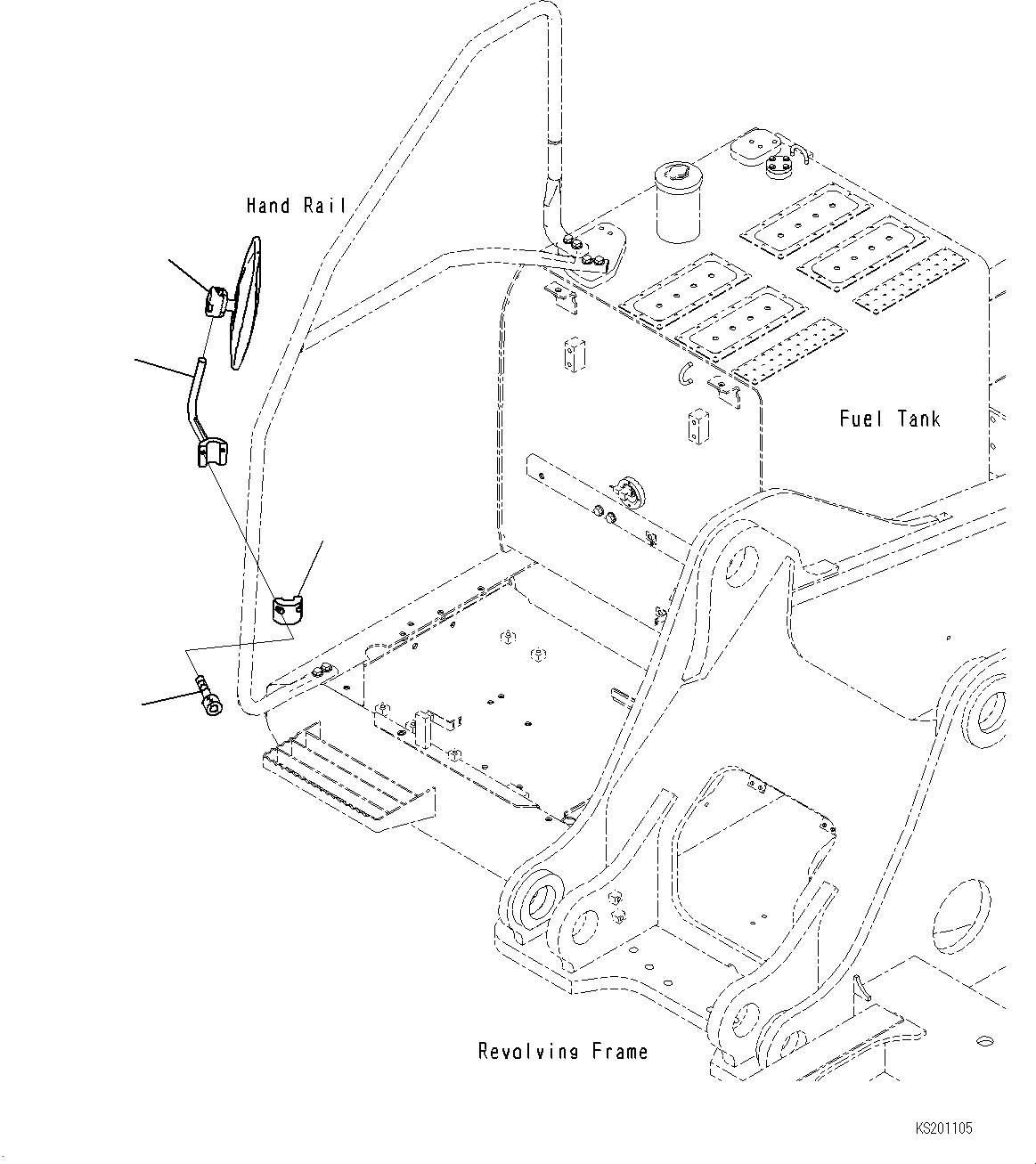 Hand Rail

Fuel Tank

Revolving Frame

KS201105