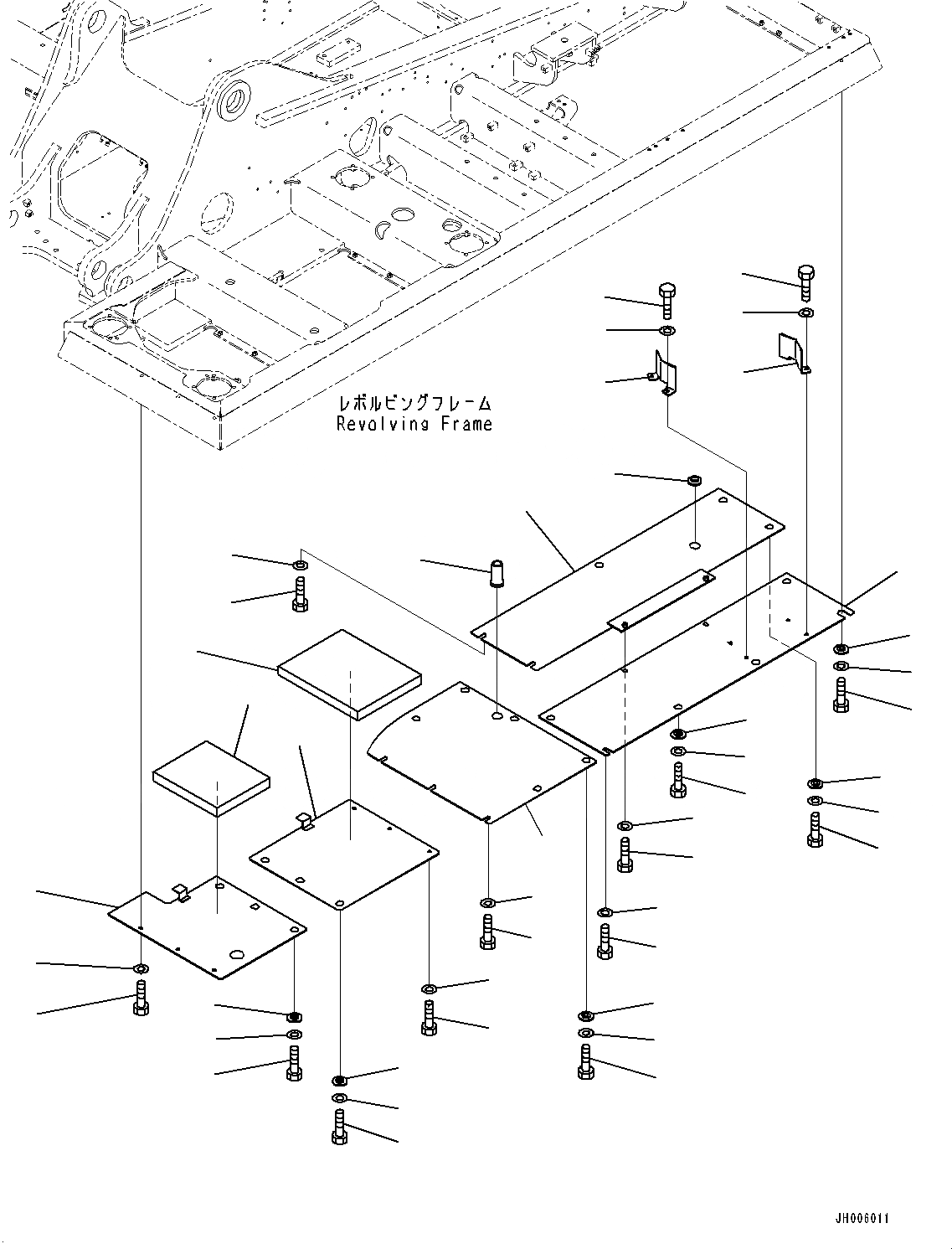 レボルビングフレーム
Revolving Frame

JH006011