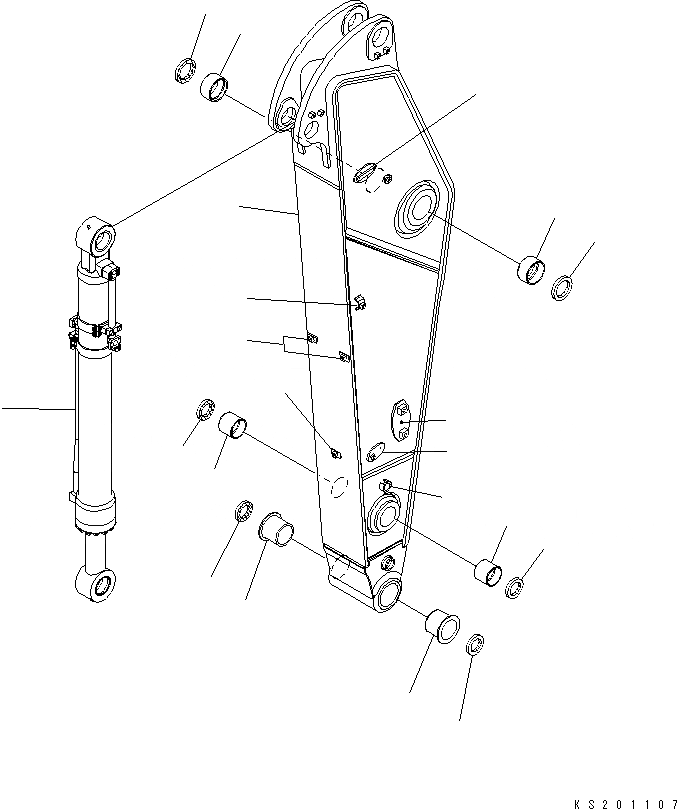 KS201107