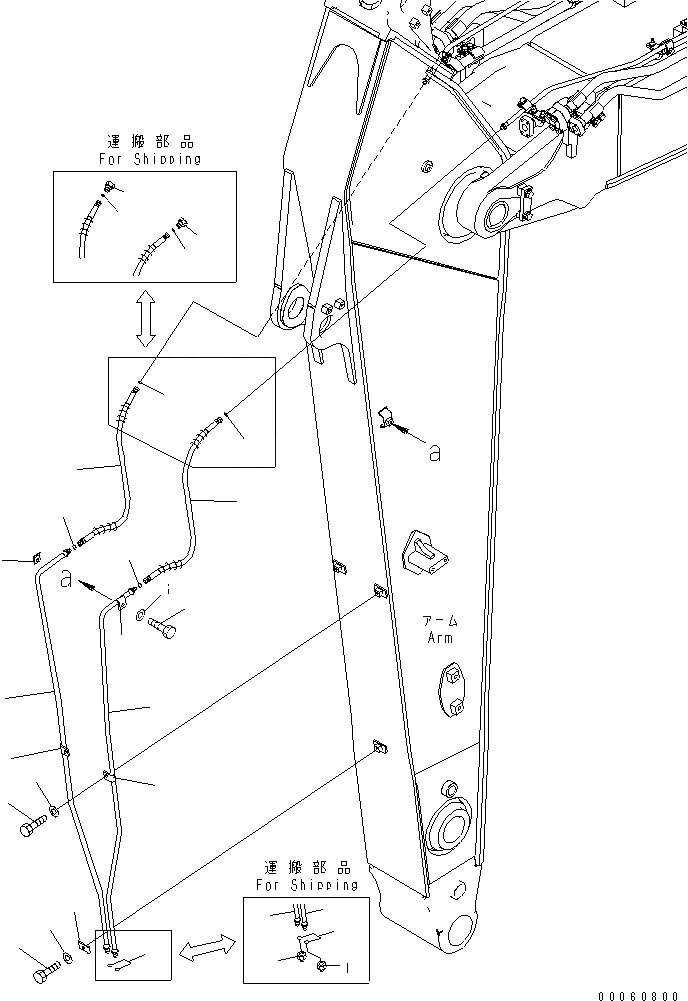 運搬部品
For Shipping

a

a

アーム
Arm

運搬部品
For Shipping

00060800