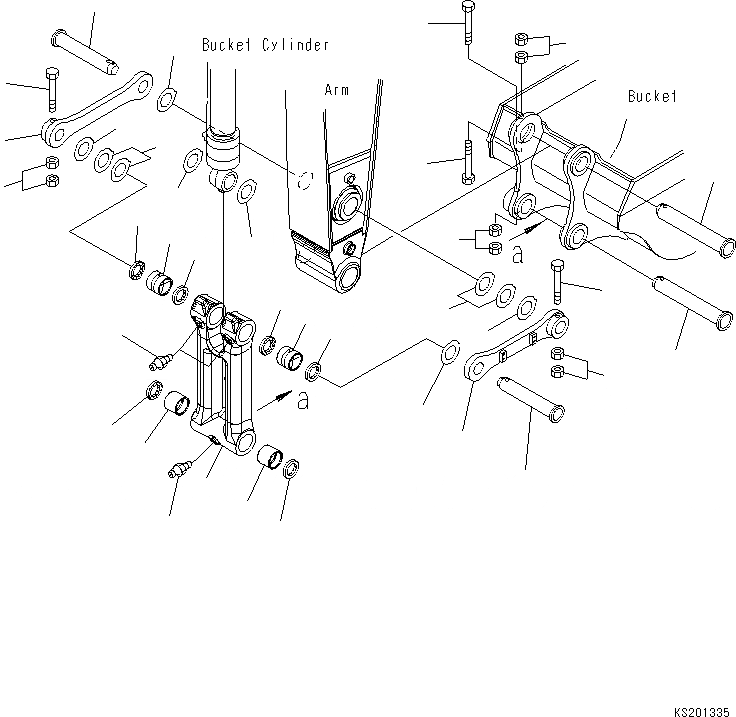 Bucket Cylinder

Arm

Bucket

a

a

KS201335