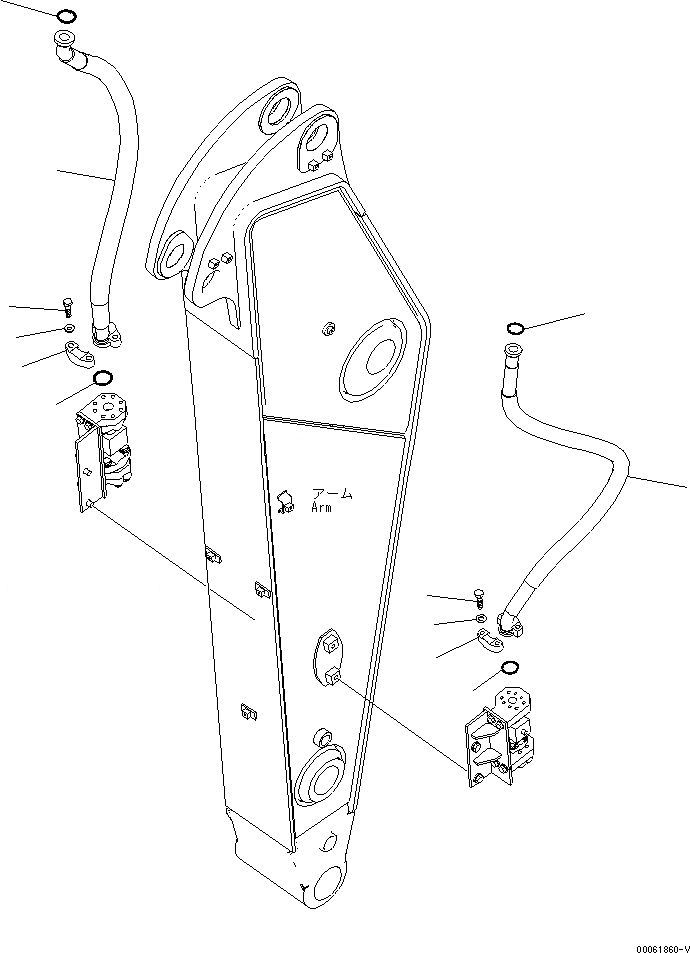 アーム
Arm

00061860-V