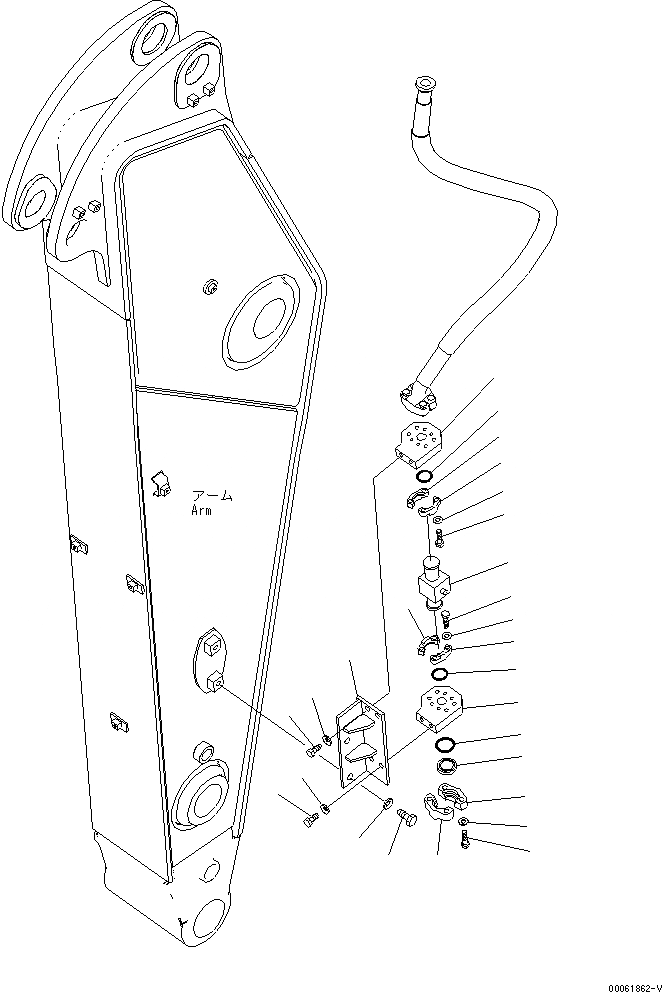 アーム
Arm

00061862-V