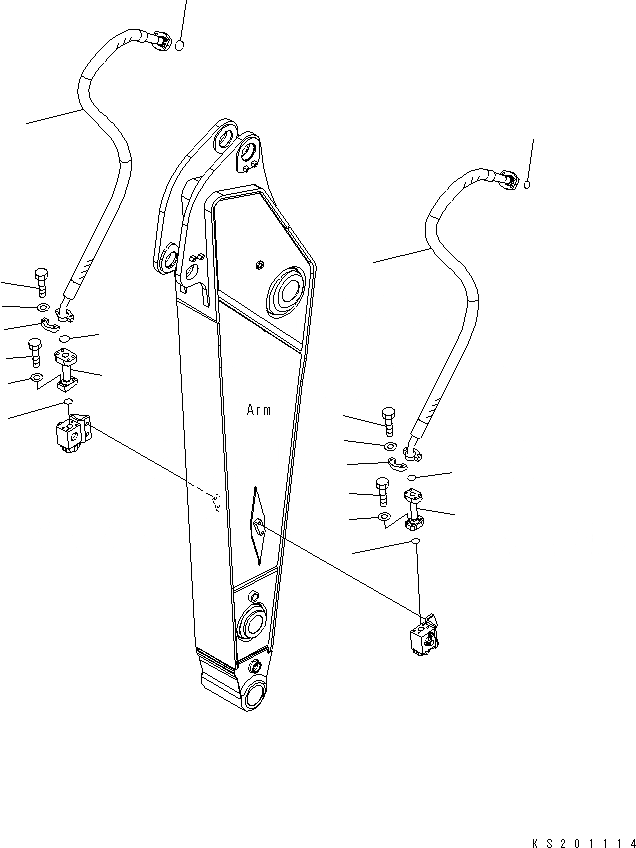 Arm

KS201114