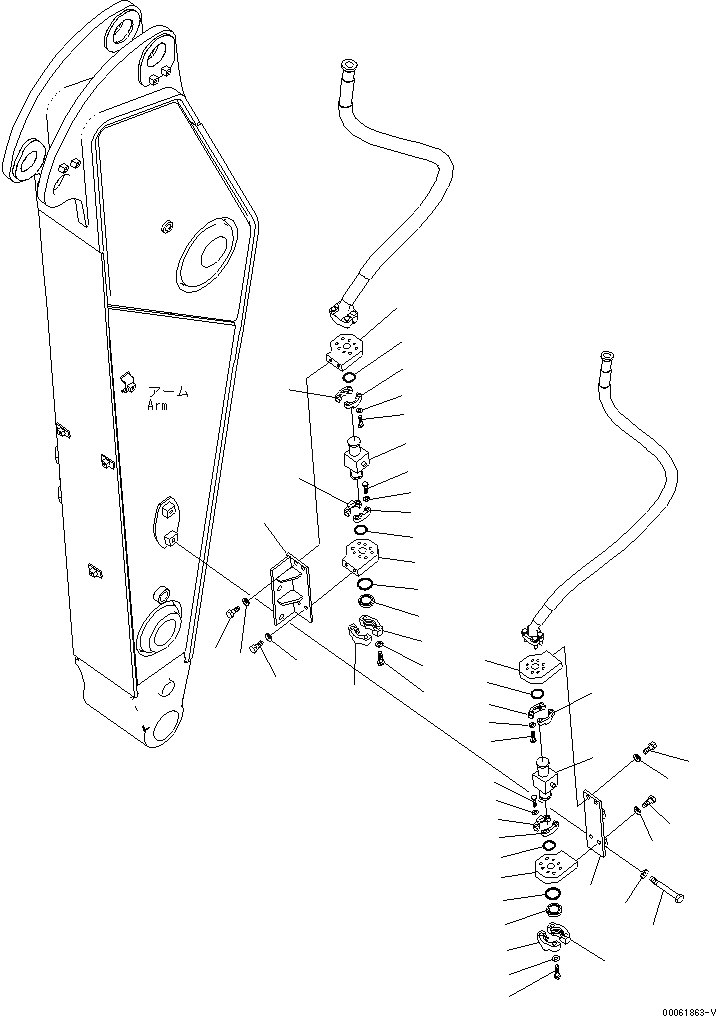 アーム
Arm

00061863-V