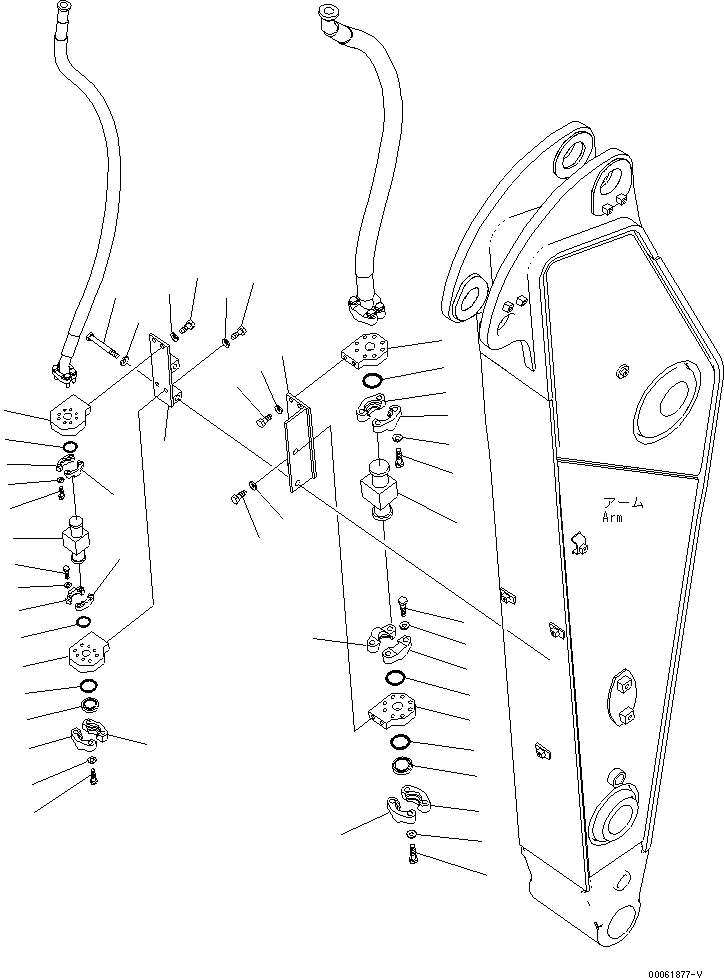 アーム
Arm

00061877-V