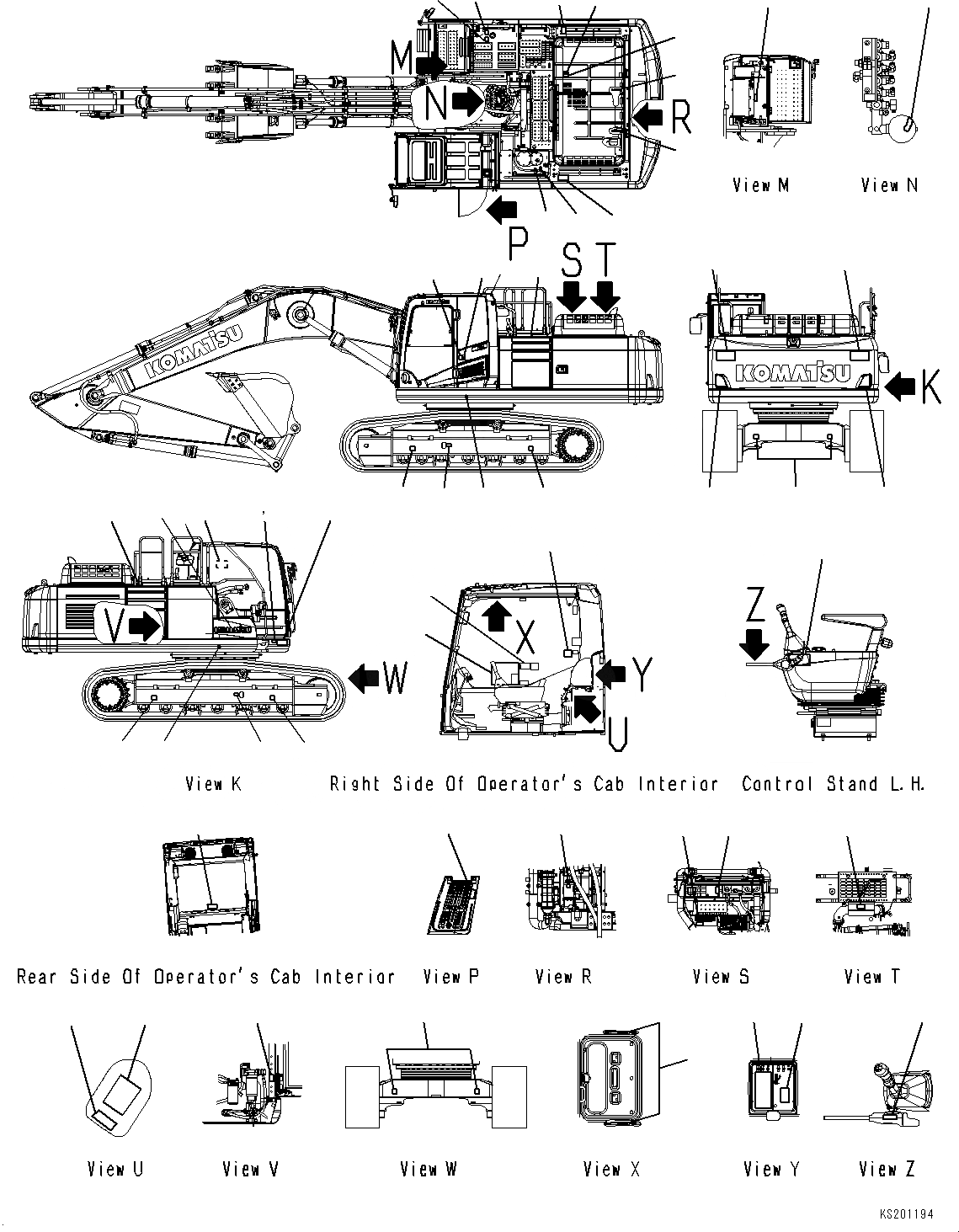 M
N
R
View M
View N
P
S
T
KOMATSU
KOMATSU
K
V
W
X
Y
U
Z
View K
Right Side Of Operator's Cab Interior
Control Stand L.H.
Rear Side Of Operator's Cab Interior
View P
View R
View S
View T
View U
View V
View W
View X
View Y
View Z
KS201194