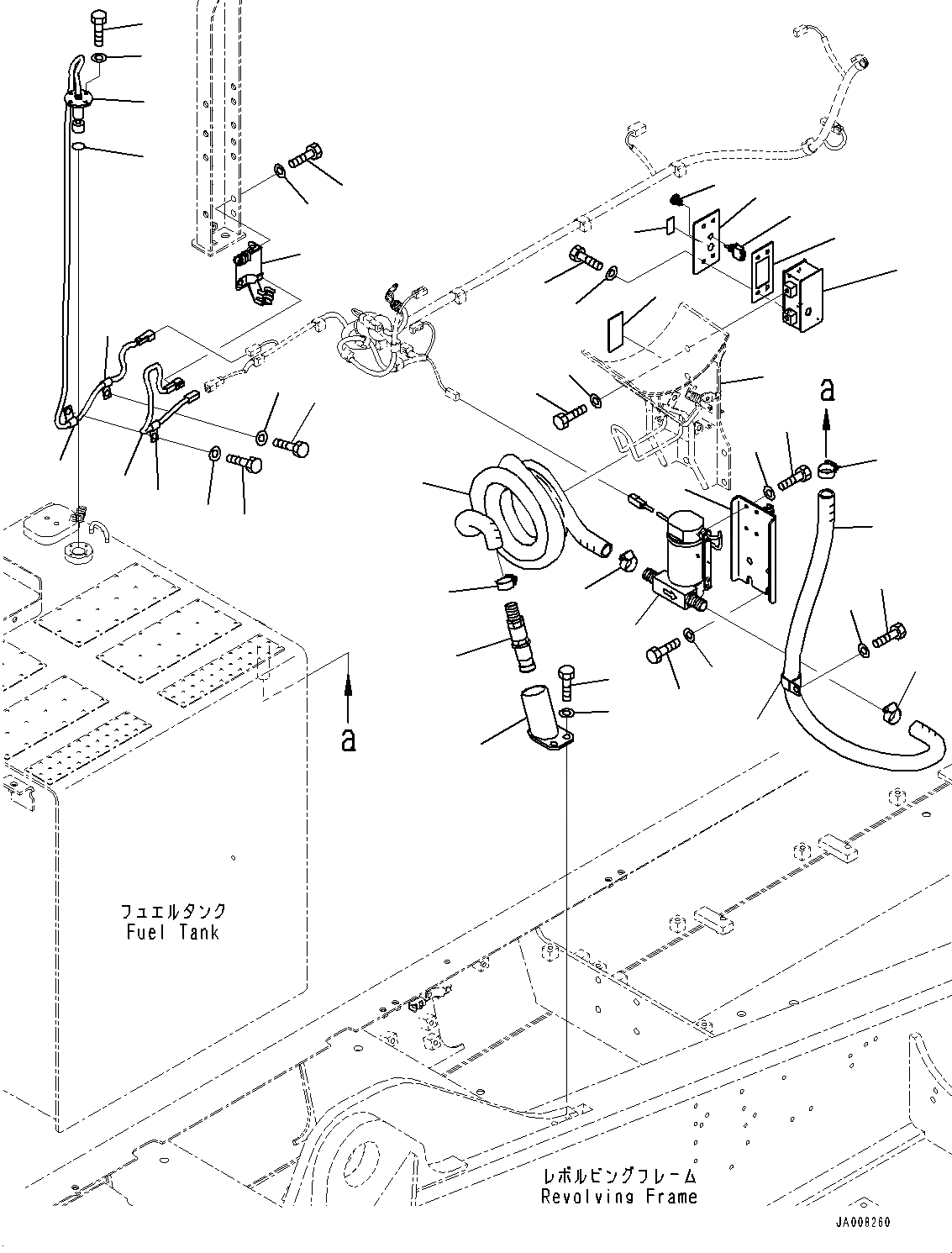 a

a

フュエルタンク
Fuel Tank

レボルビングフレーム
Revolving Frame

JA008260