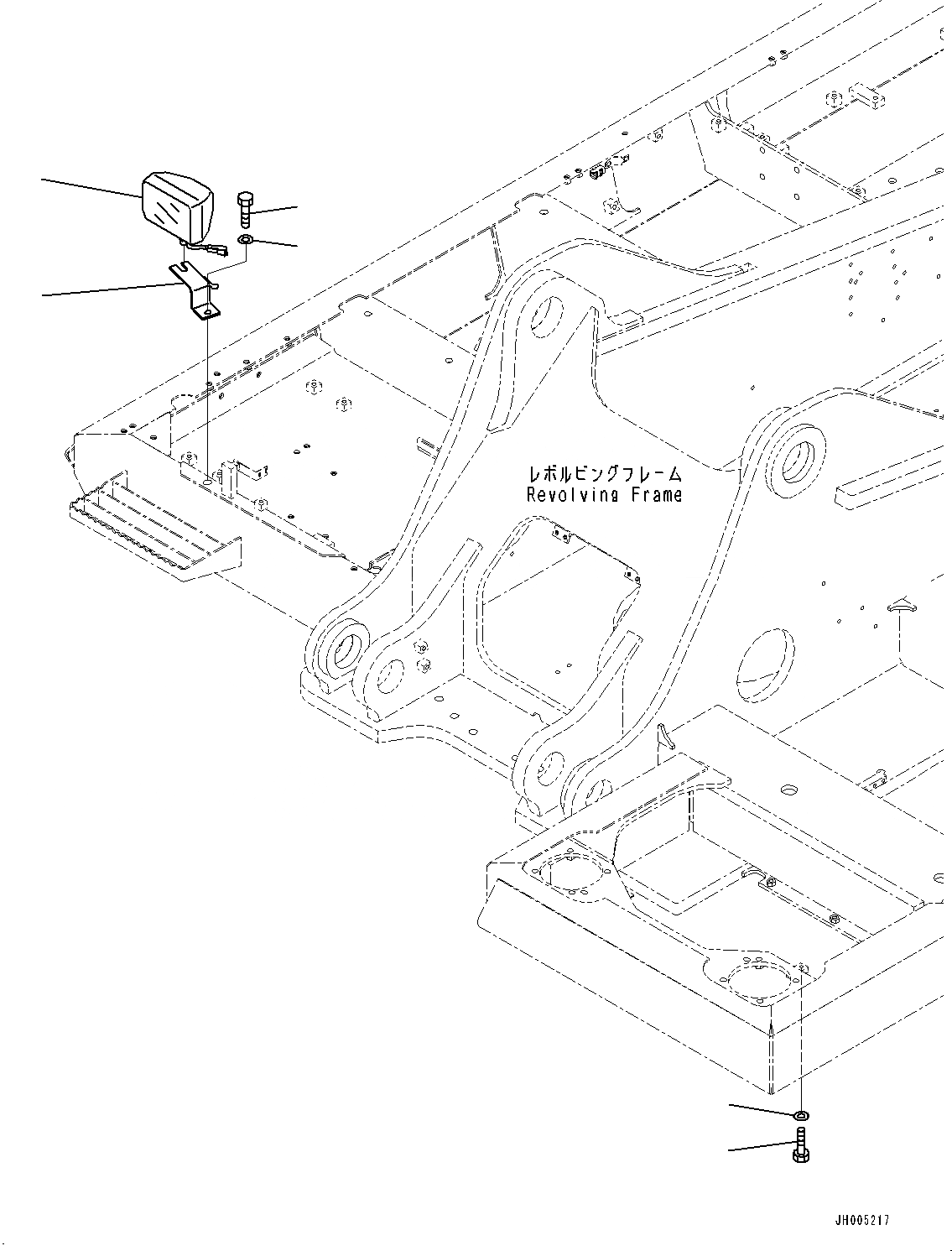 レボルビングフレーム
Revolving Frame

JH005217