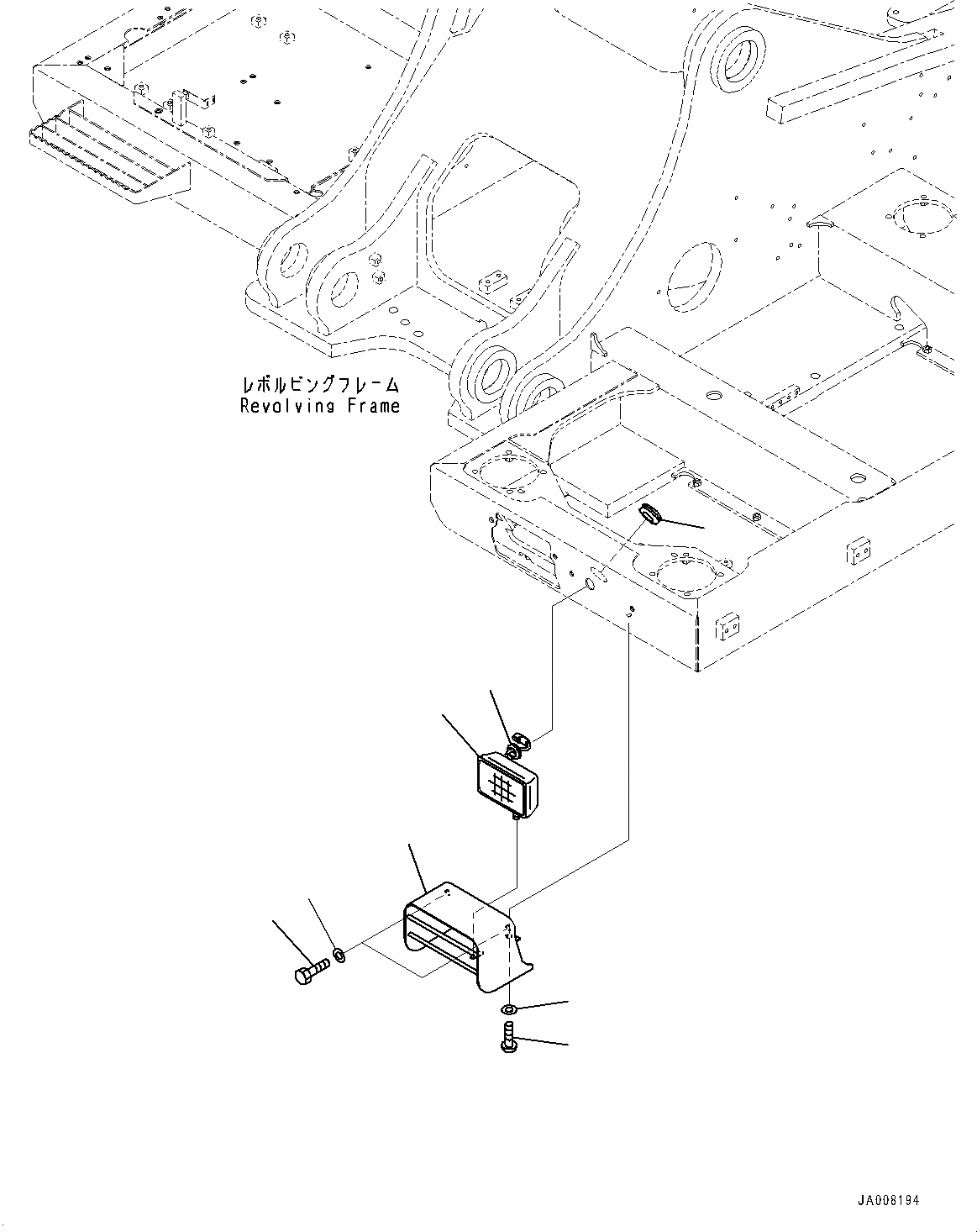 レボルビングフレーム
Revolving Frame

JA008194