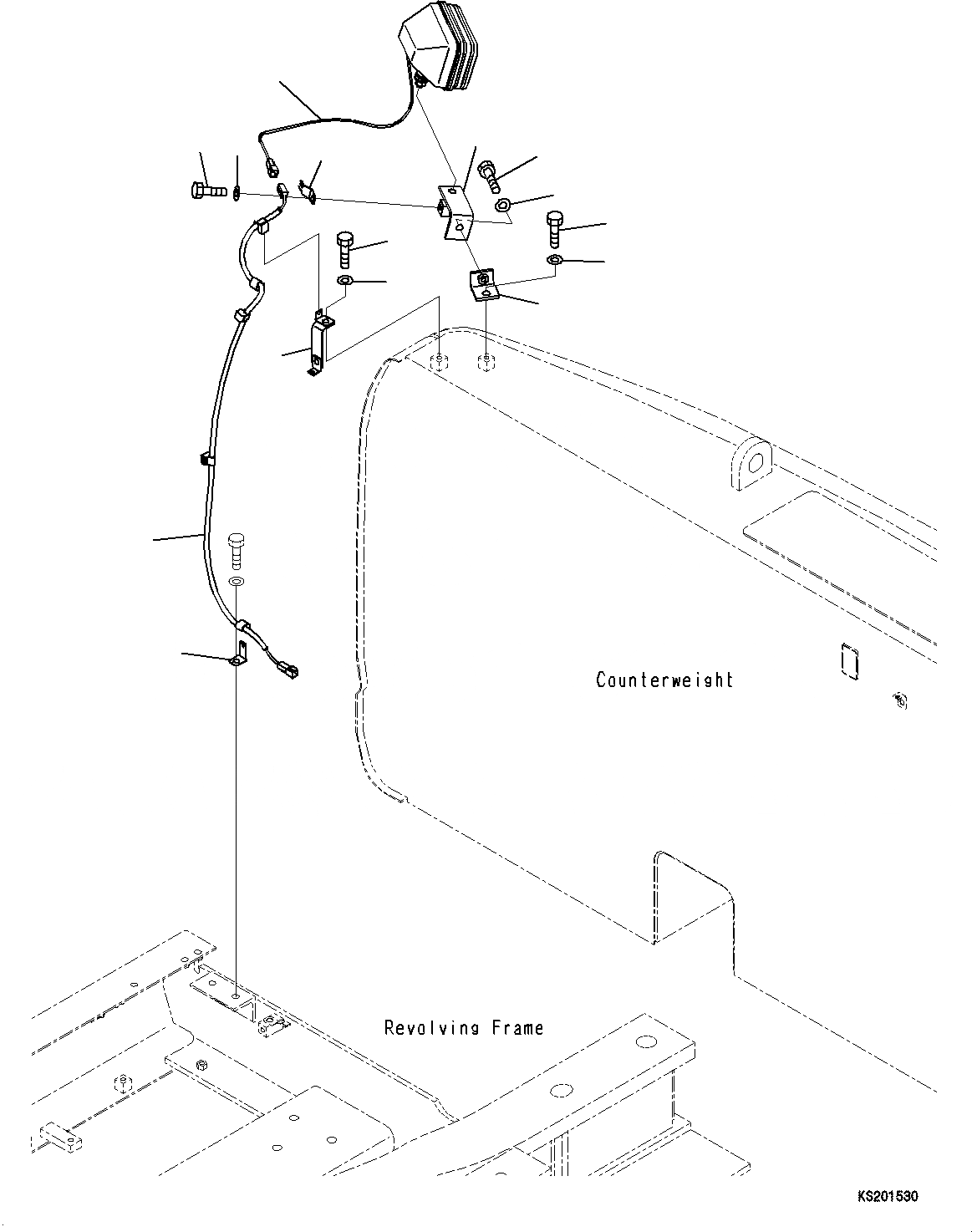 Counterweight

Revolving Frame

KS201530