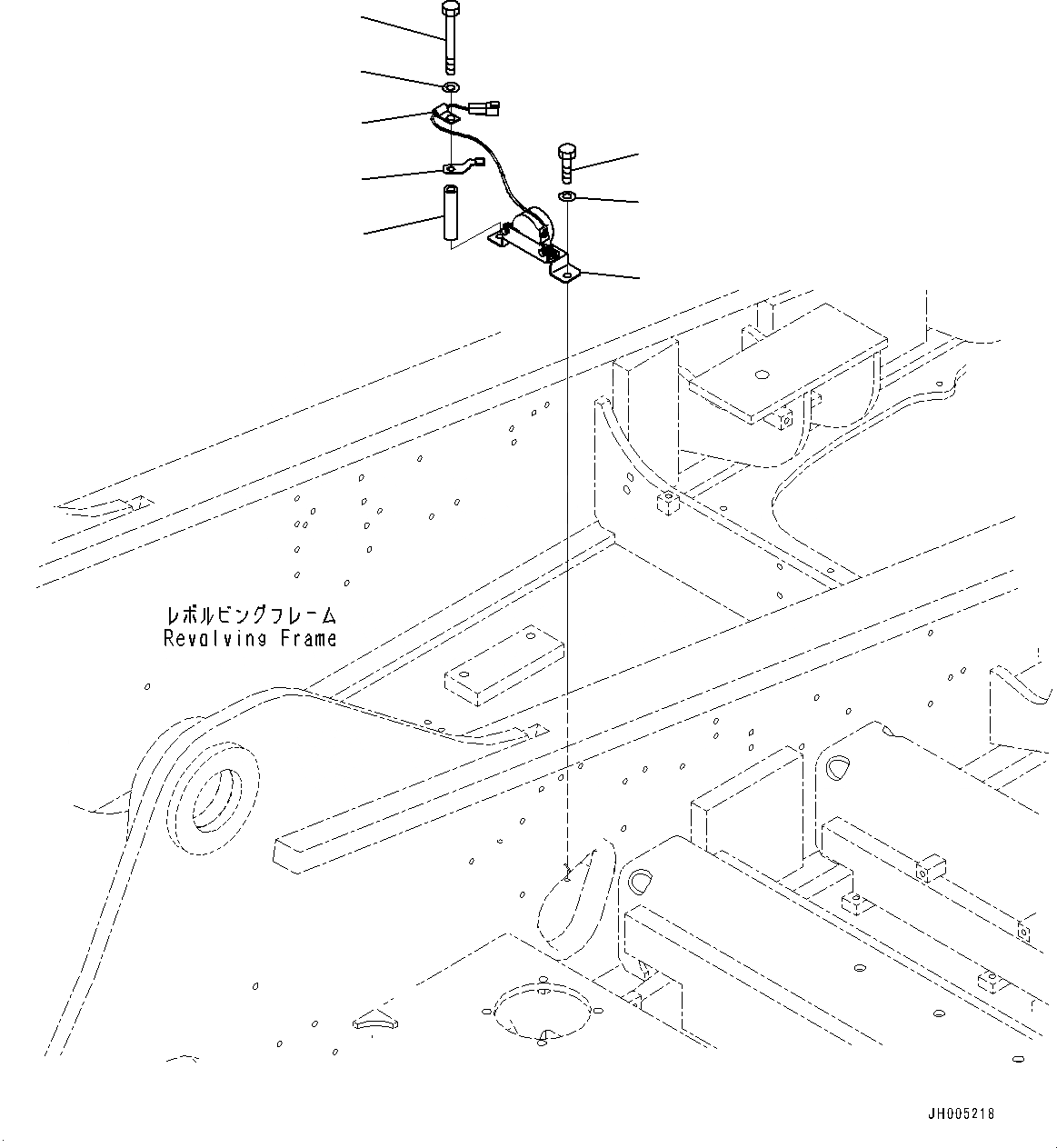 レボルビングフレーム
Revolving Frame

JH005218