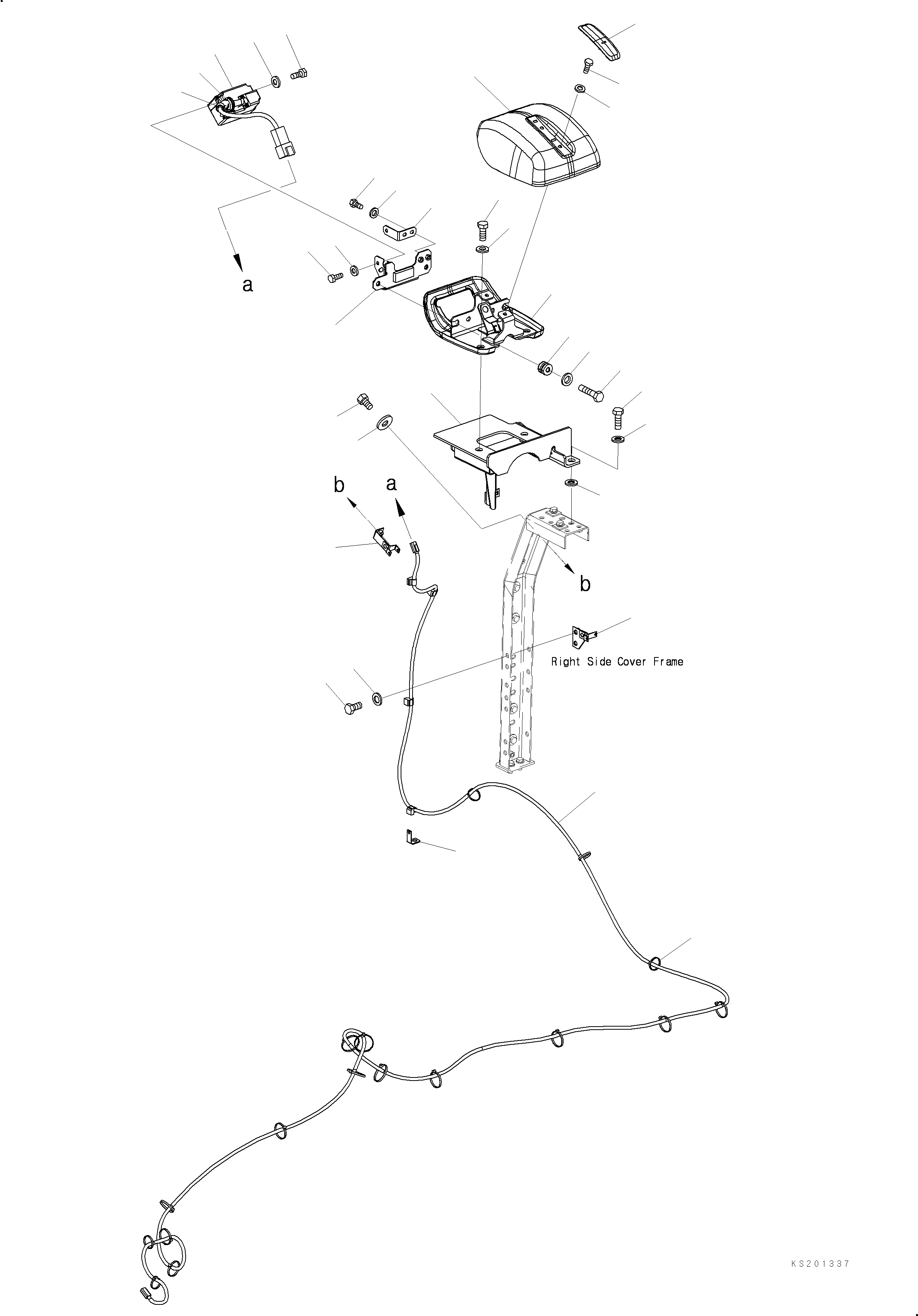 a

b

a

b

Right Side Cover Frame

KS201337